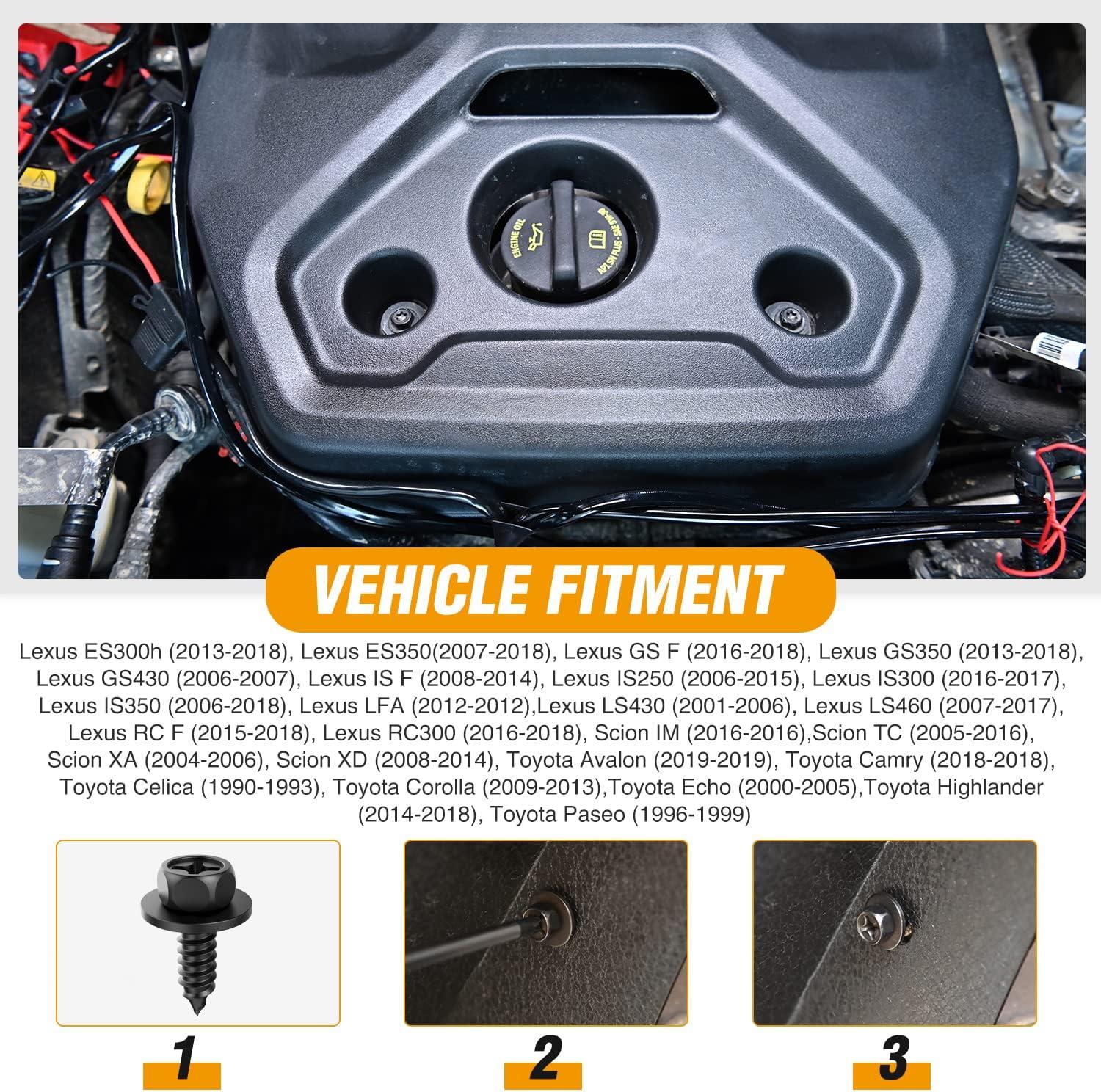 ENGINE OIL

VEHICLE FITMENT

Lexus ES300h (2013-2018), Lexus ES350(2007-2018), Lexus GS F (2016-2018), Lexus GS350 (2013-2018), Lexus GS430 (2006-2007), Lexus IS F (2008-2014), Lexus IS250 (2006-2015), Lexus IS300 (2016-2017), Lexus IS350 (2006-2018), Lexus LFA (2012-2012),Lexus LS430 (2001-2006), Lexus LS460 (2007-2017), Lexus RC F (2015-2018), Lexus RC300 (2016-2018), Scion IM (2016-2016),Scion TC (2005-2016), Scion XA (2004-2006), Scion XD (2008-2014), Toyota Avalon (2019-2019), Toyota Camry (2018-2018), Toyota Celica (1990-1993), Toyota Corolla (2009-2013),Toyota Echo (2000-2005),Toyota Highlander (2014-2018), Toyota Paseo (1996-1999)

1

2

3