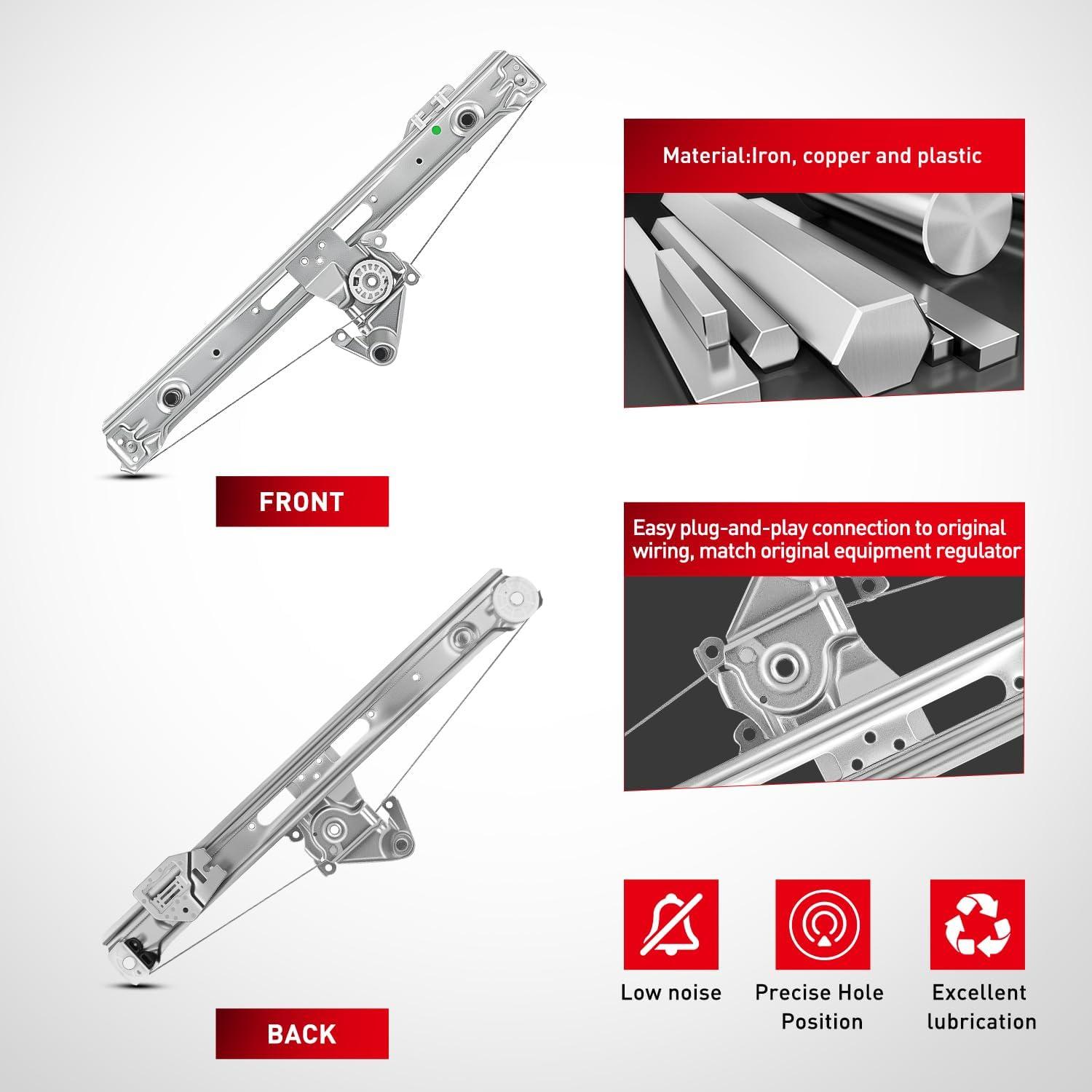 FRONT

BACK

Material:Iron, copper and plastic

Easy plug-and-play connection to original wiring, match original equipment regulator

Low noise

Precise Hole Position

Excellent lubrication