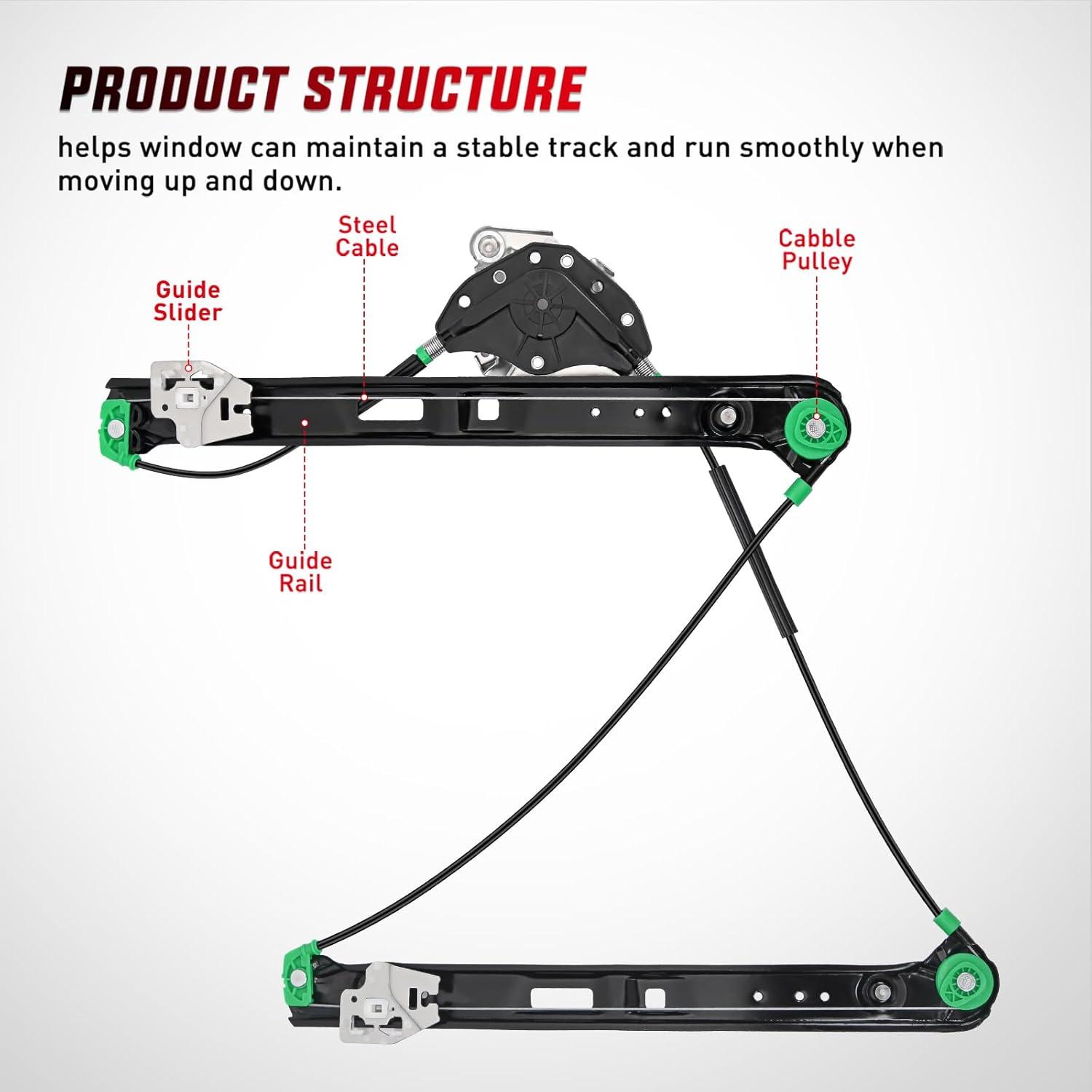 PRODUCT STRUCTURE

helps window can maintain a stable track and run smoothly when moving up and down.

Steel Cable

Cabble Pulley

Guide Slider

Guide Rail