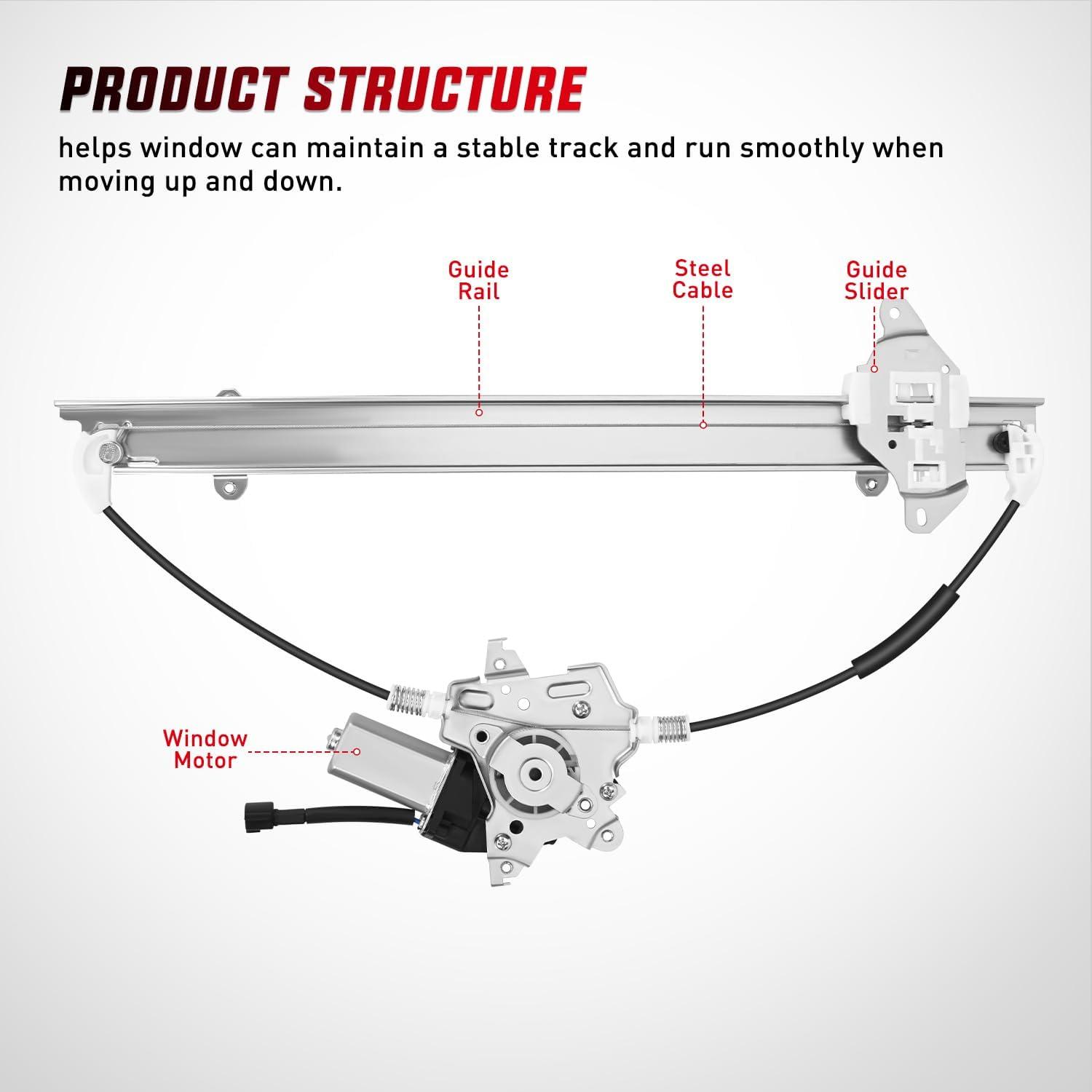 PRODUCT STRUCTURE

helps window can maintain a stable track and run smoothly when moving up and down.

Guide Rail

Steel Cable

Guide Slider

Window Motor