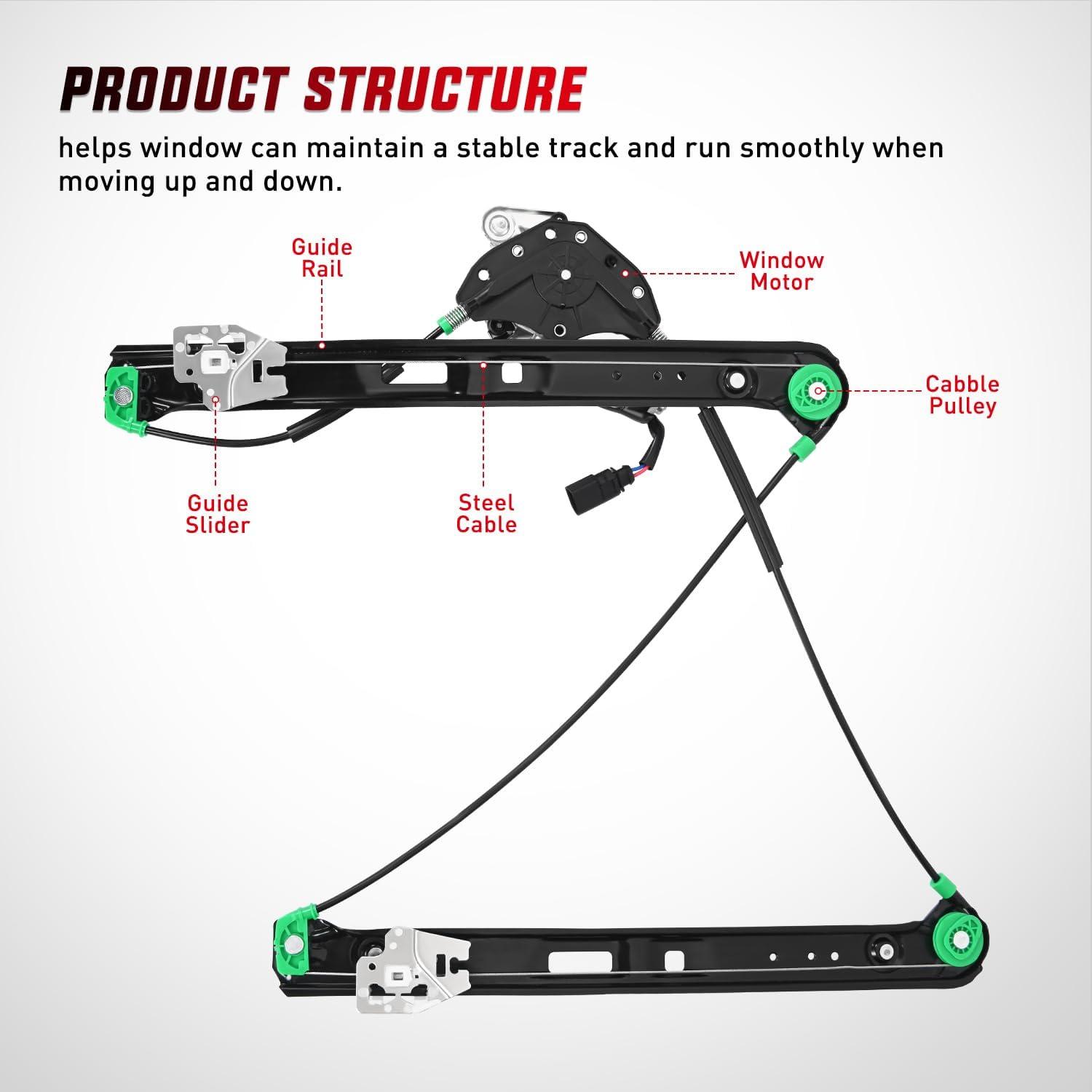 PRODUCT STRUCTURE

helps window can maintain a stable track and run smoothly when moving up and down.

Guide Rail

Window Motor

Cabble Pulley

Guide Slider

Steel Cable