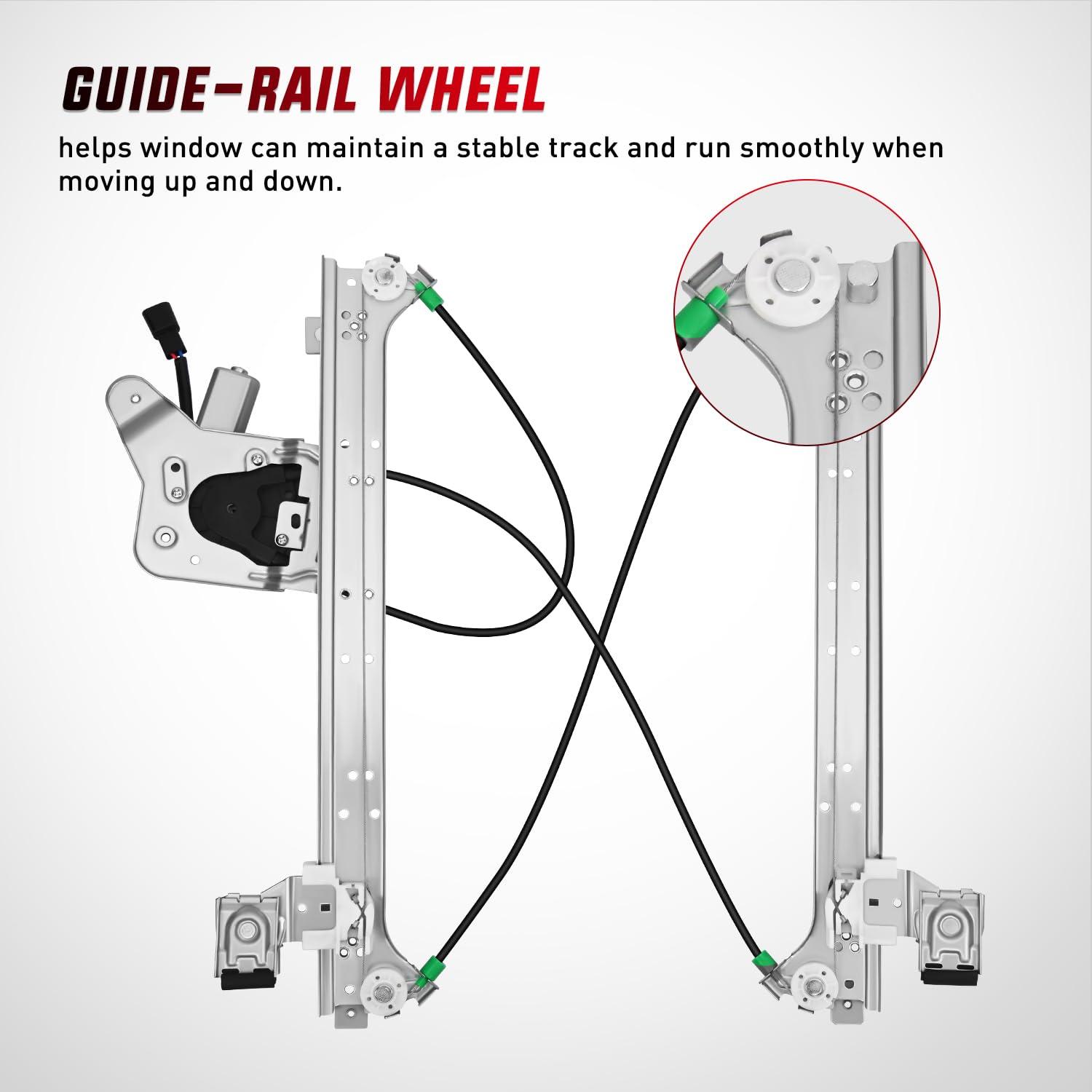 GUIDE-RAIL WHEEL

helps window can maintain a stable track and run smoothly when moving up and down.