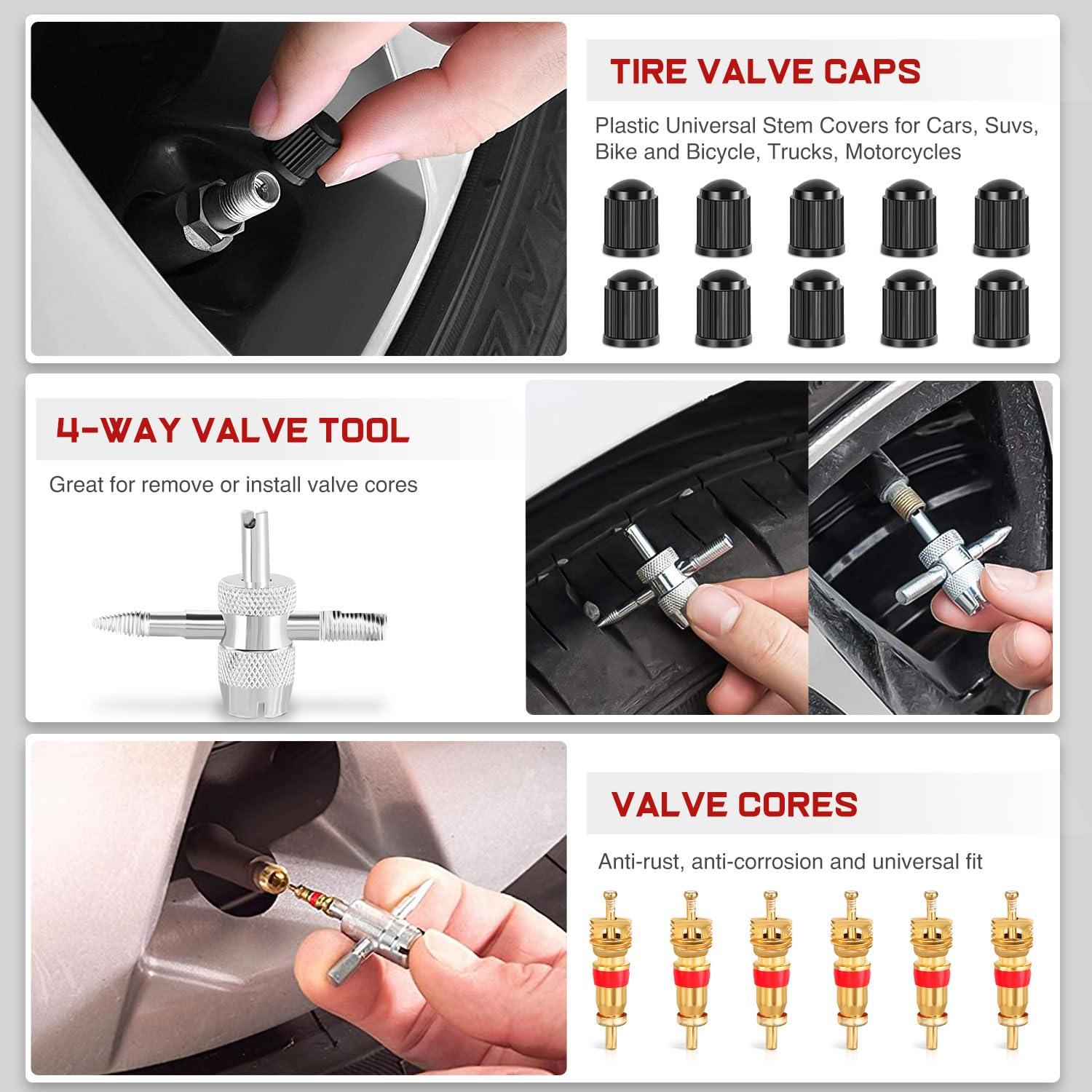 TIRE VALVE CAPS

Plastic Universal Stem Covers for Cars, Suvs, Bike and Bicycle, Trucks, Motorcycles

4-WAY VALVE TOOL

Great for remove or install valve cores

VALVE CORES

Anti-rust, anti-corrosion and universal fit