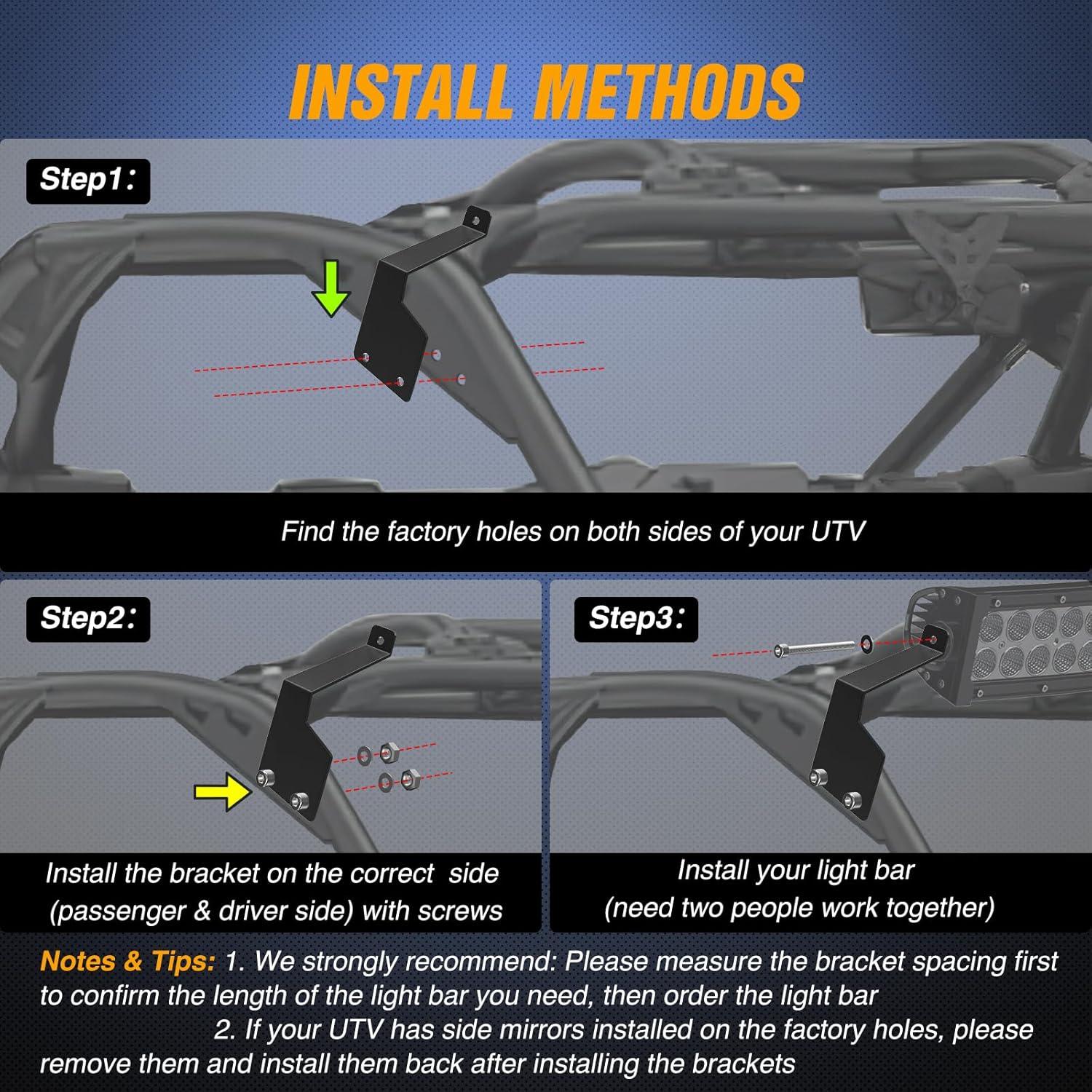 INSTALL METHODS

Step1:

Find the factory holes on both sides of your UTV

Step2:

Install the bracket on the correct side (passenger & driver side) with screws

Step3:

Install your light bar (need two people work together)

Notes & Tips: 1. We strongly recommend: Please measure the bracket spacing first to confirm the length of the light bar you need, then order the light bar
2. If your UTV has side mirrors installed on the factory holes, please remove them and install them back after installing the brackets