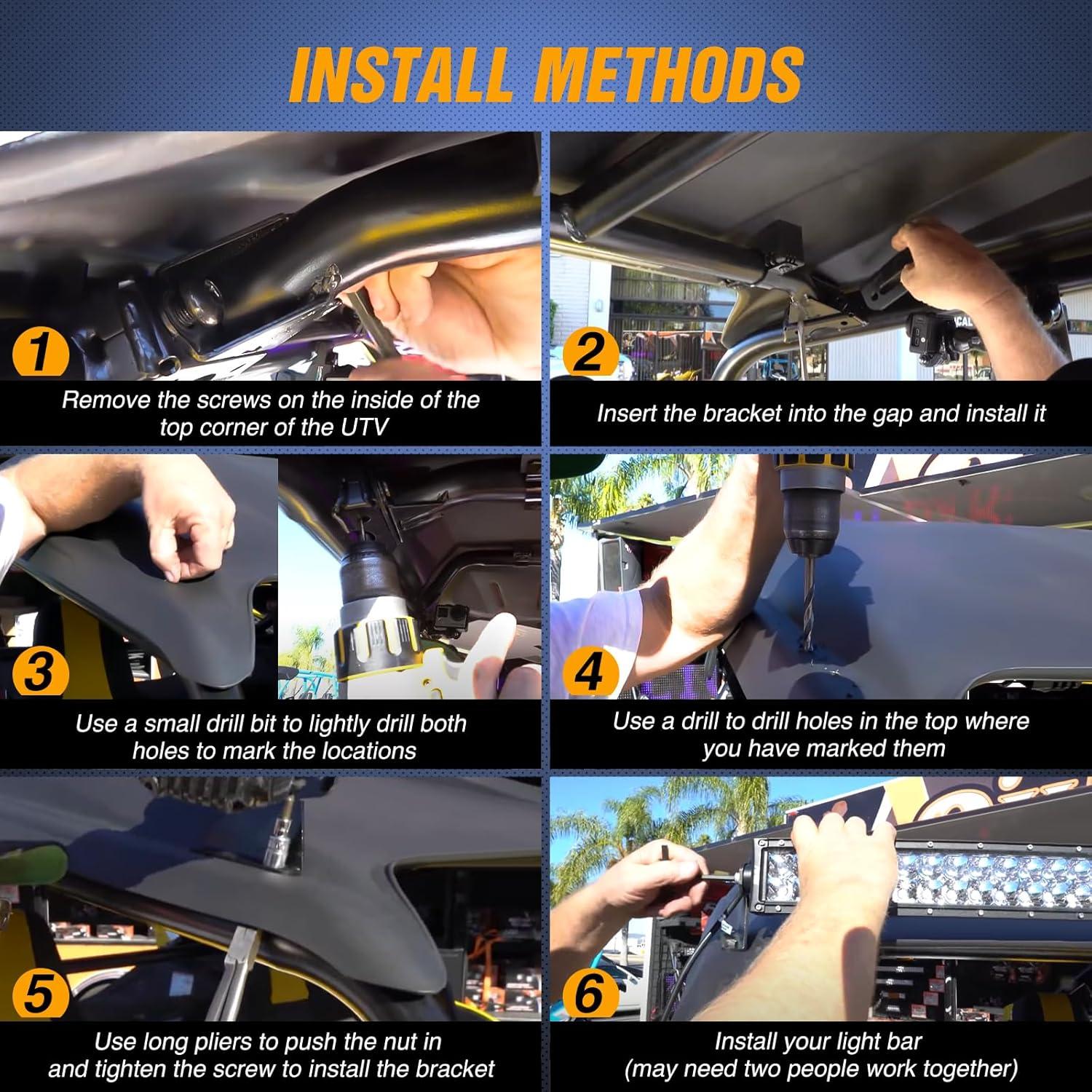 INSTALL METHODS

1
Remove the screws on the inside of the top corner of the UTV

2
Insert the bracket into the gap and install it

3
Use a small drill bit to lightly drill both holes to mark the locations

4
Use a drill to drill holes in the top where you have marked them

5
Use long pliers to push the nut in and tighten the screw to install the bracket

6
Install your light bar (may need two people work together)