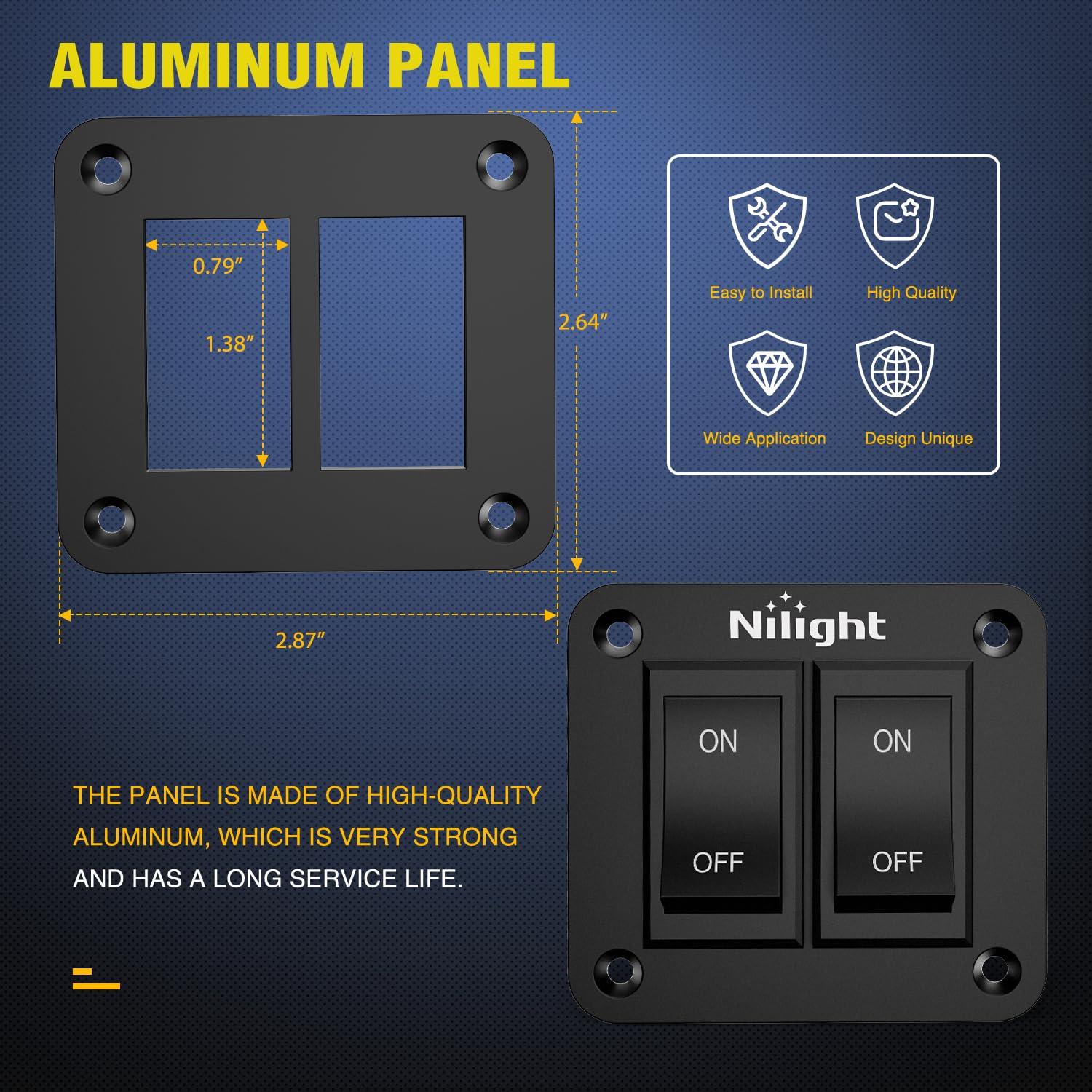 ALUMINUM PANEL

0.79″

1.38″

2.64″

2.87″

Easy to Install

High Quality

Wide Application

Design Unique

Nilight

ON

OFF

ON

OFF

THE PANEL IS MADE OF HIGH-QUALITY ALUMINUM, WHICH IS VERY STRONG AND HAS A LONG SERVICE LIFE.