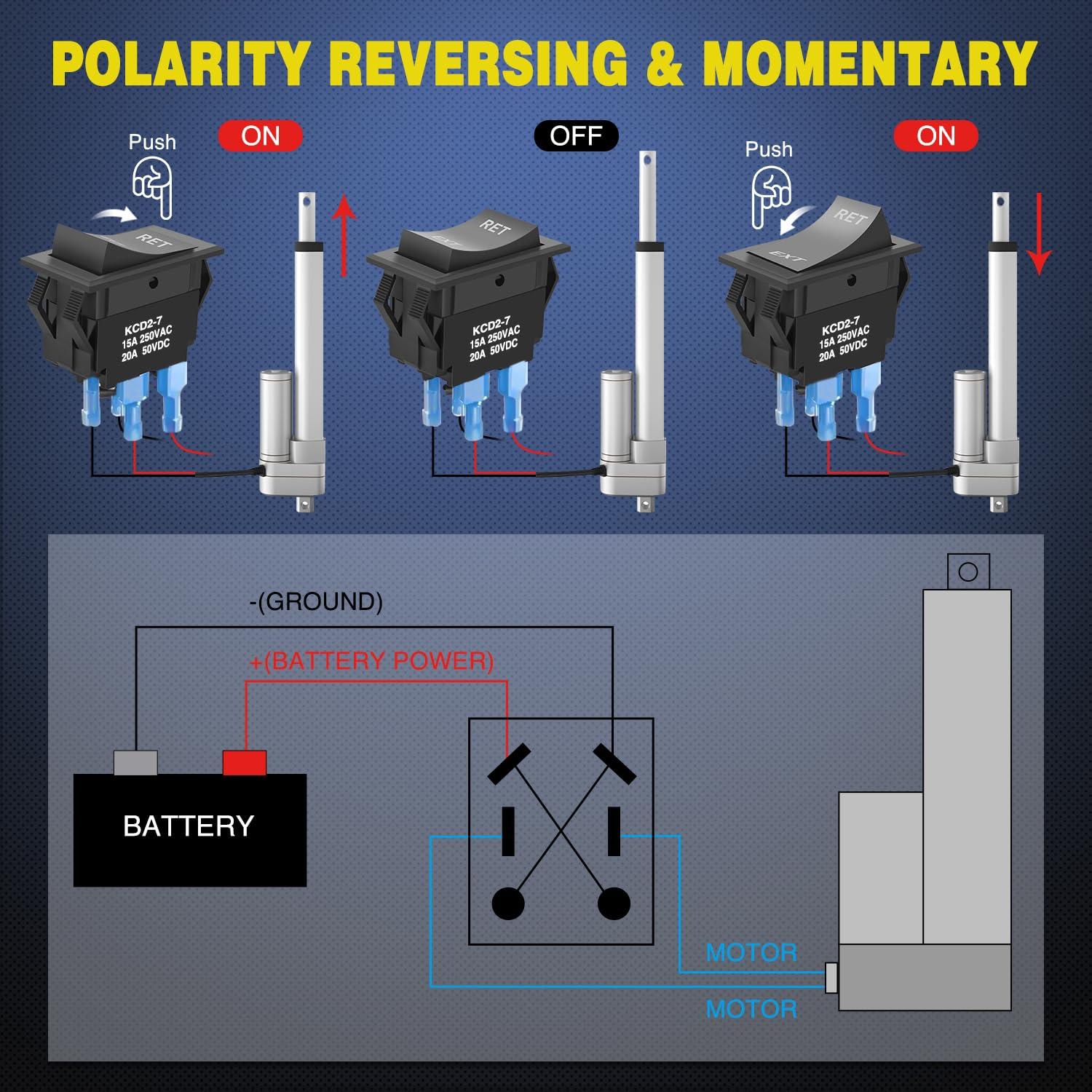 POLARITY REVERSING & MOMENTARY

Push

ON

RET

KCD2-7
15A 250VAC
20A 50VDC

OFF

RET
EXT

KCD2-7
15A 250VAC
20A 50VDC

Push

ON

RET
EXT

KCD2-7
15A 250VAC
20A 50VDC

-(GROUND)

+(BATTERY POWER)

BATTERY

MOTOR

MOTOR