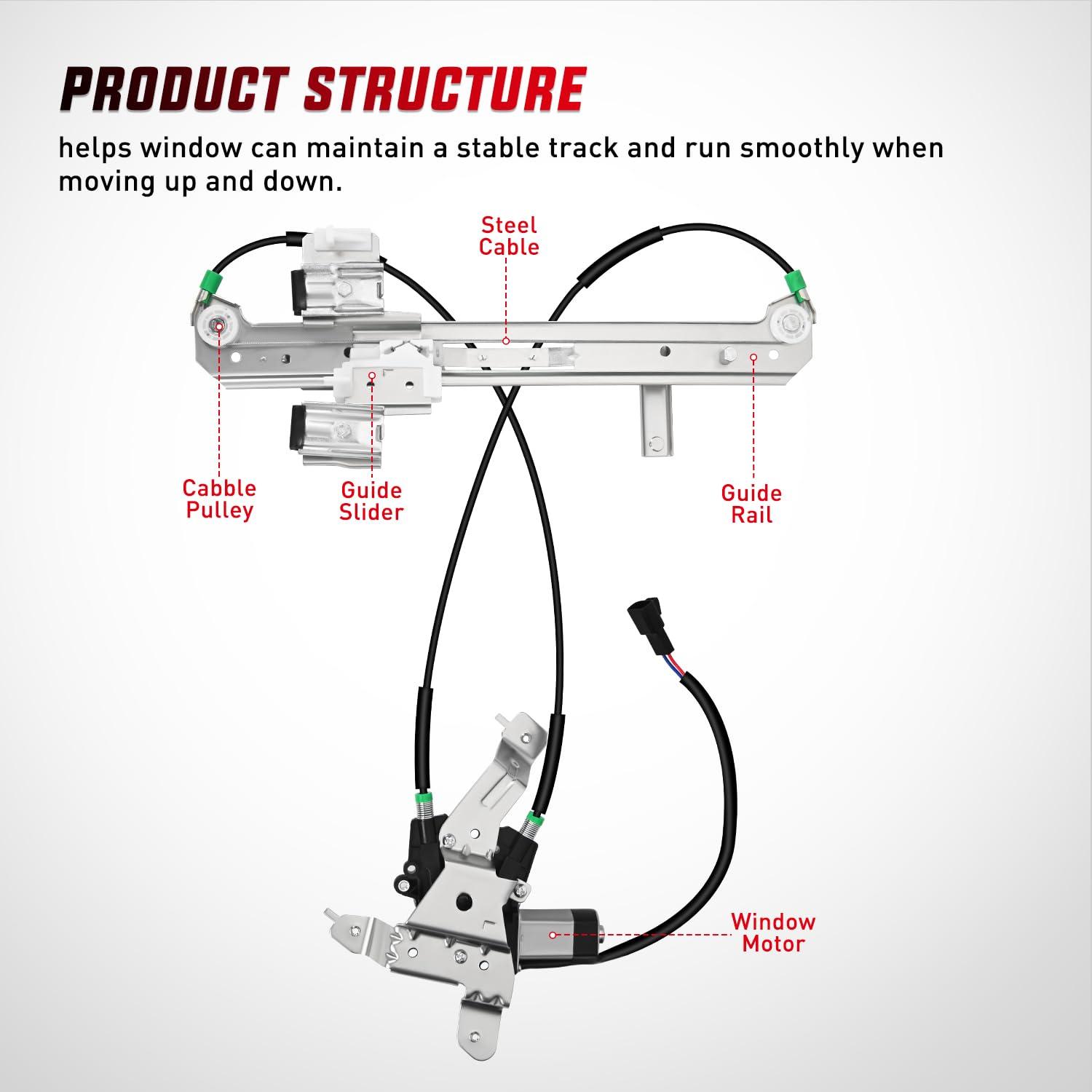 PRODUCT STRUCTURE

helps window can maintain a stable track and run smoothly when moving up and down.

Steel Cable

Cabble Pulley

Guide Slider

Guide Rail

Window Motor