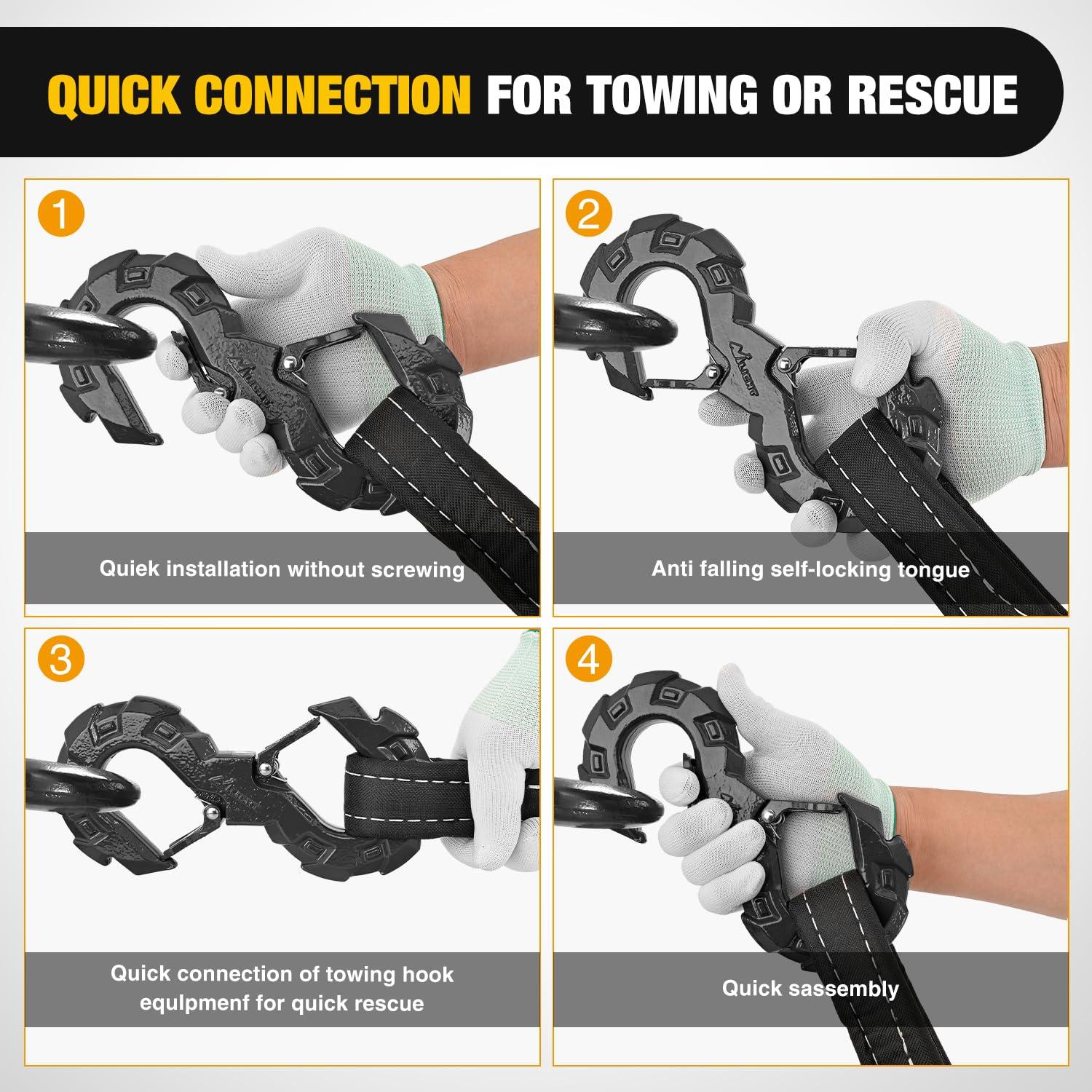 QUICK CONNECTION FOR TOWING OR RESCUE

1

Quiek installation without screwing

2

Anti falling self-locking tongue

3

Quick connection of towing hook equlpmenf for quick rescue

4

Quick sassembly