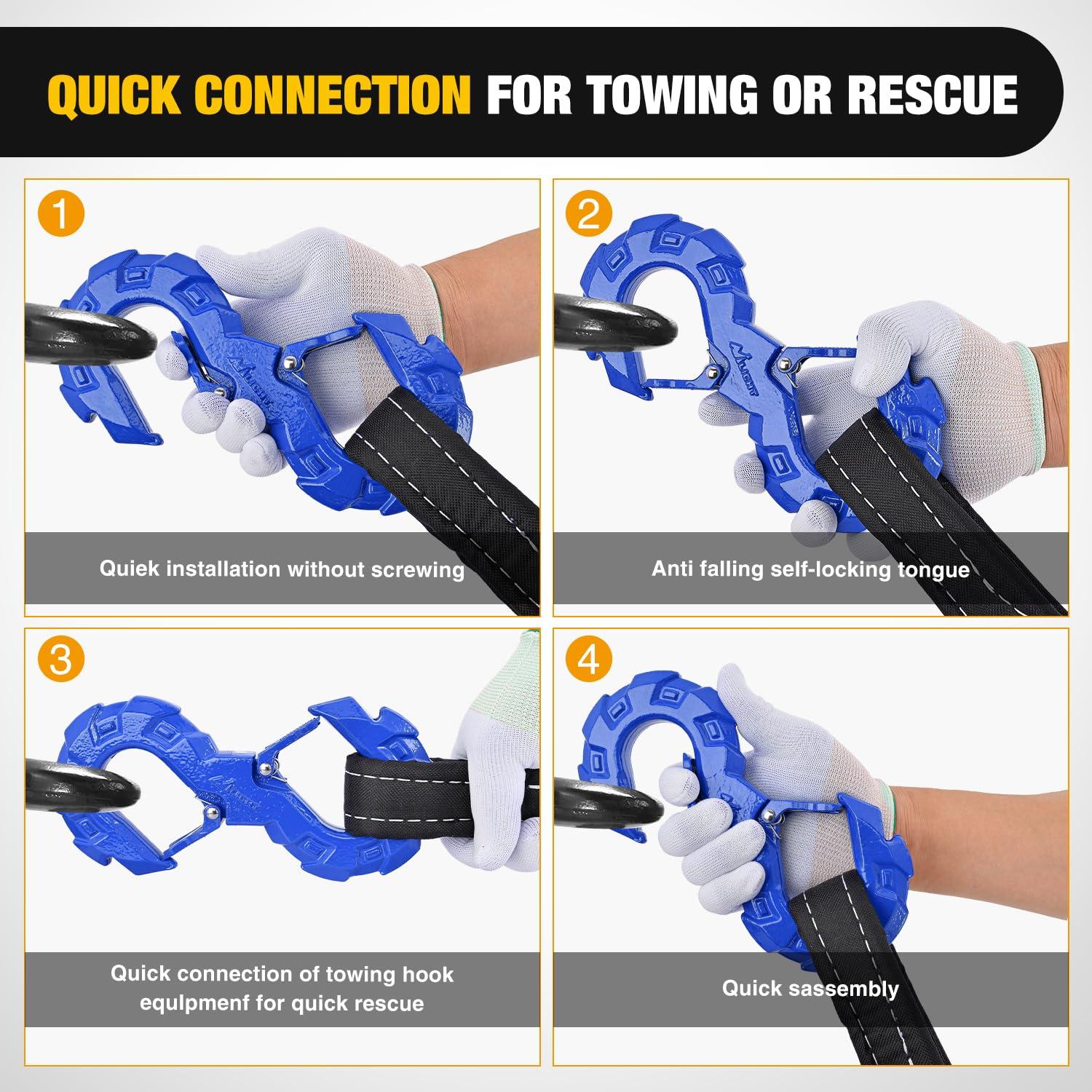 QUICK CONNECTION FOR TOWING OR RESCUE

1

Quiek installation without screwing

2

Anti falling self-locking tongue

3

Quick connection of towing hook equlpmenf for quick rescue

4

Quick sassembly