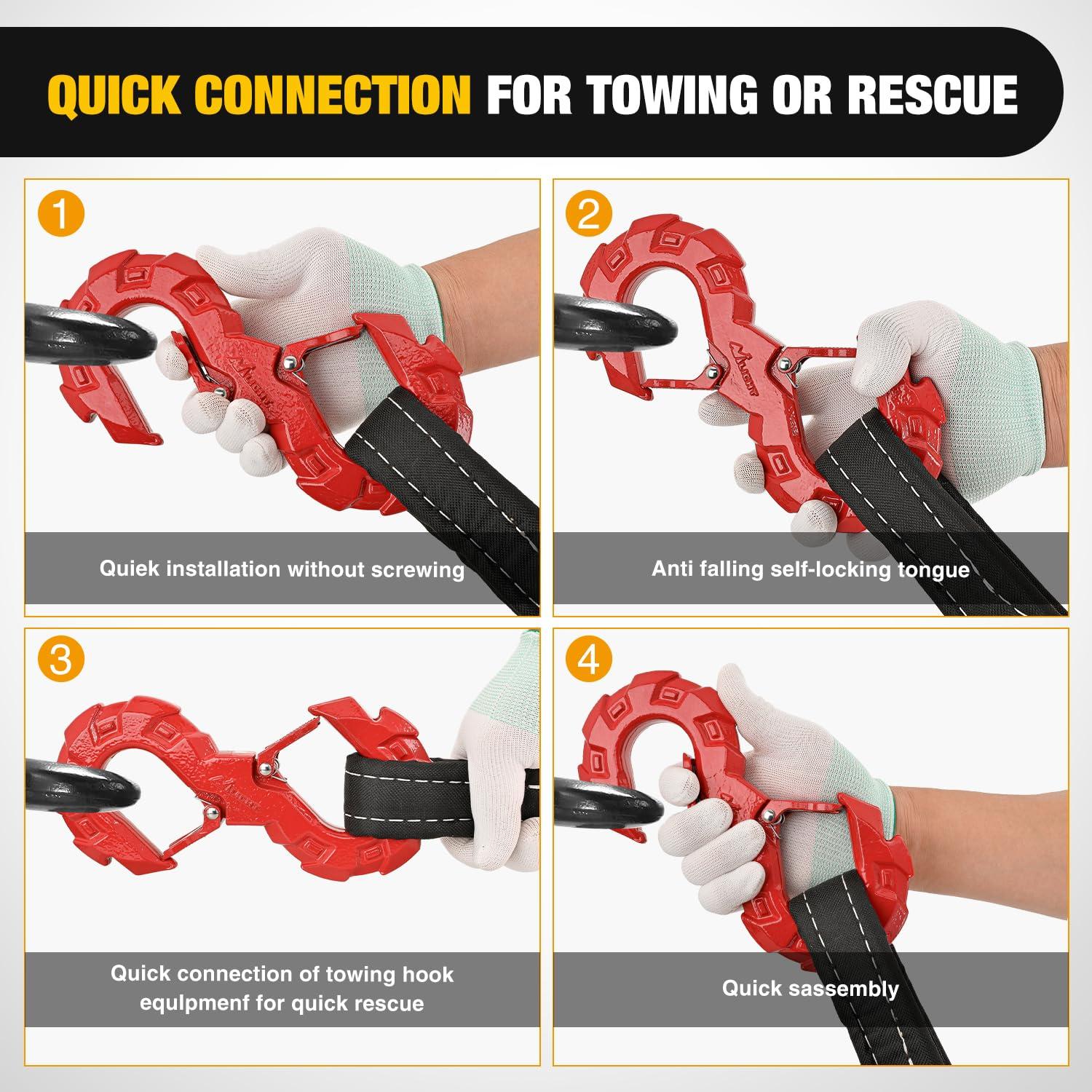 QUICK CONNECTION FOR TOWING OR RESCUE

1

Quiek installation without screwing

2

Anti falling self-locking tongue

3

Quick connection of towing hook equlpmenf for quick rescue

4

Quick sassembly