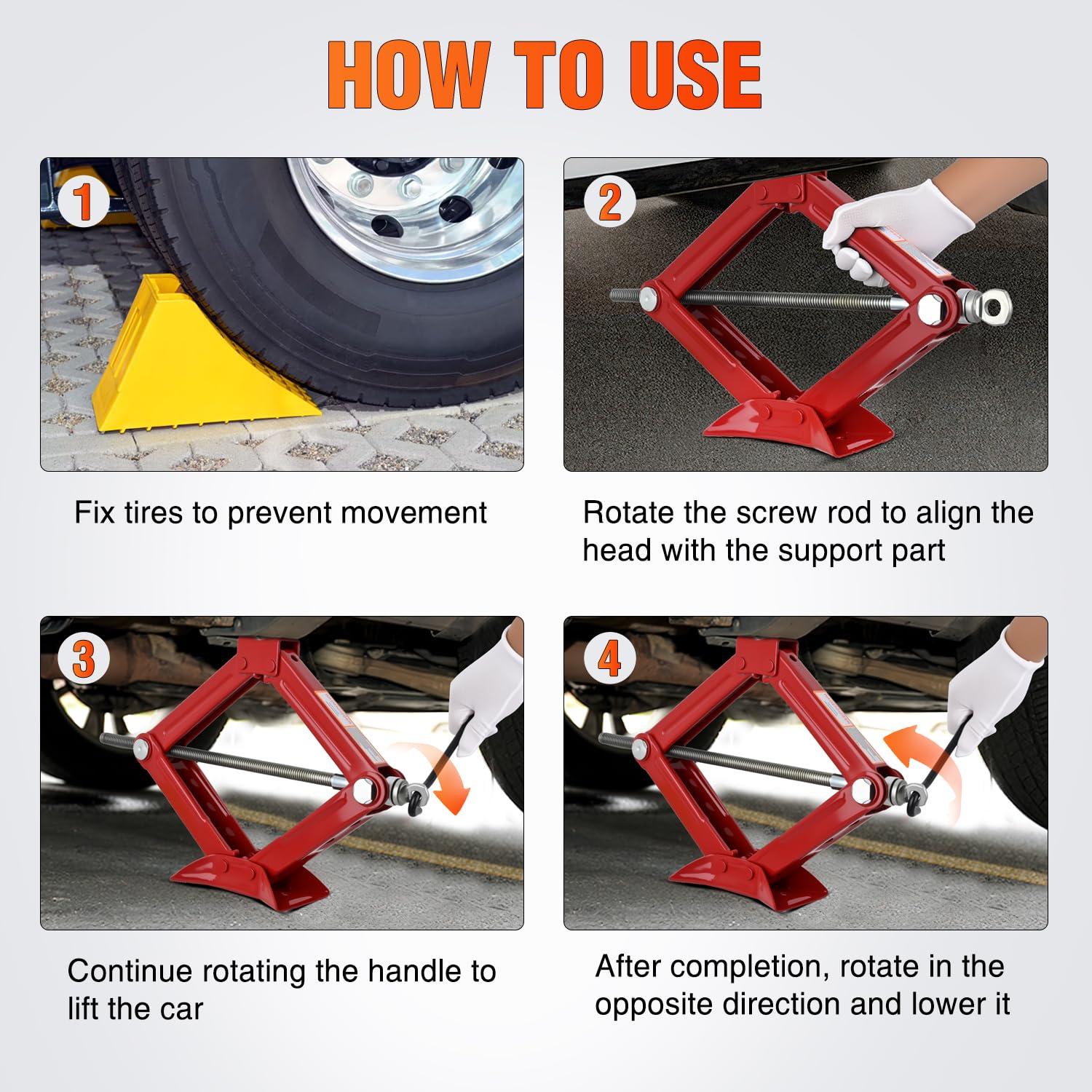 HOW TO USE

1

Fix tires to prevent movement

2

Rotate the screw rod to align the head with the support part

3

Continue rotating the handle to lift the car

4

After completion, rotate in the opposite direction and lower it