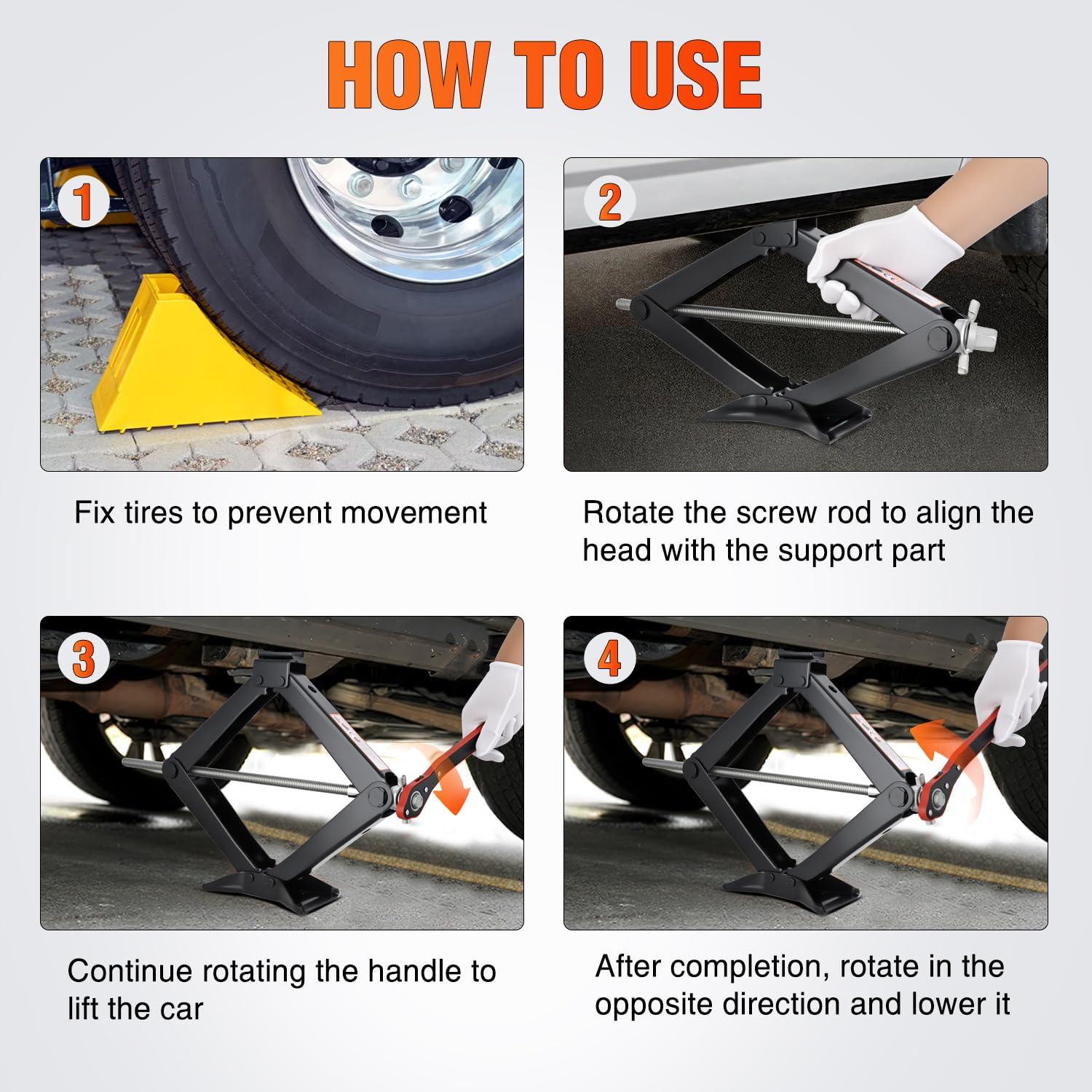 HOW TO USE

1

Fix tires to prevent movement

2

Rotate the screw rod to align the head with the support part

3

Continue rotating the handle to lift the car

4

After completion, rotate in the opposite direction and lower it