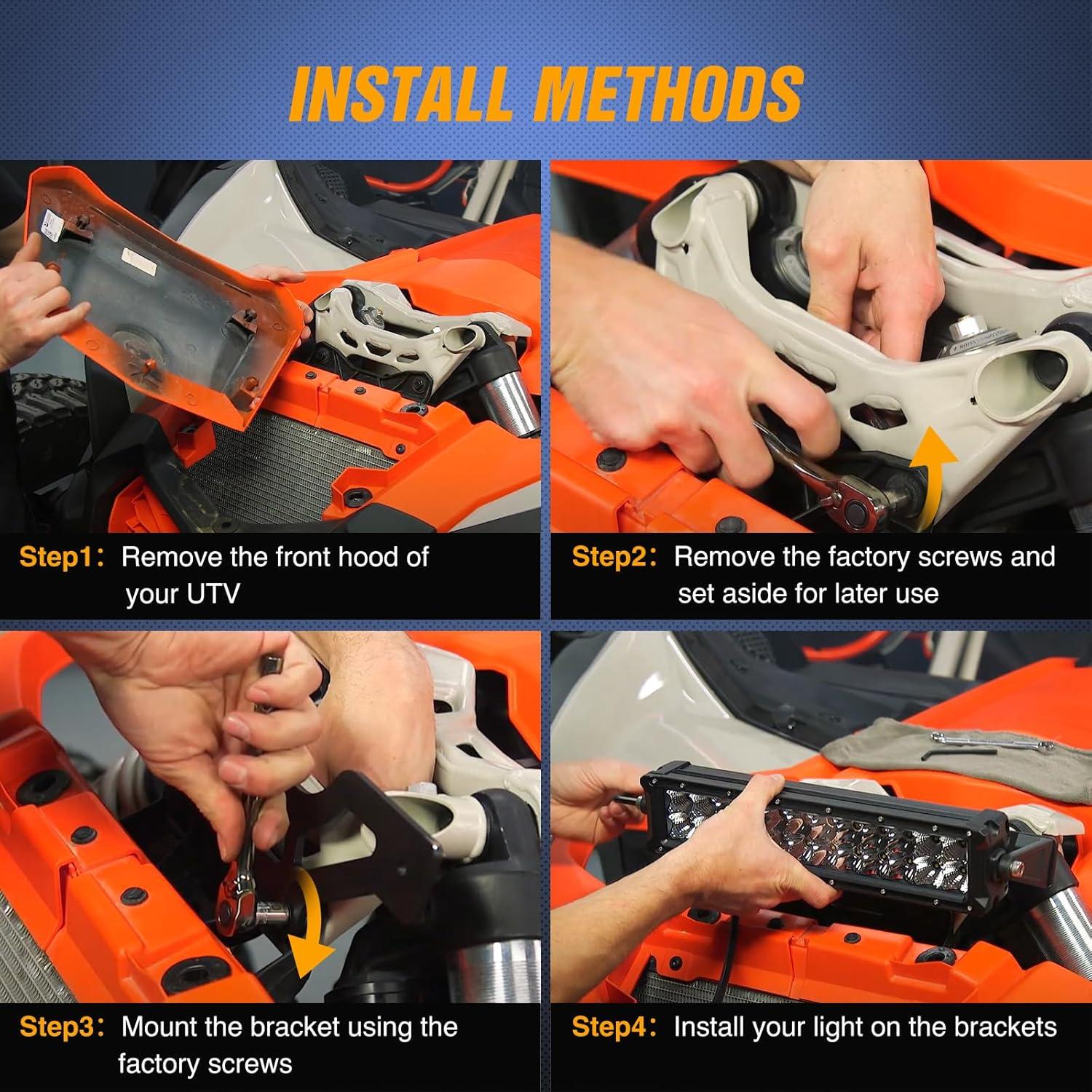 INSTALL METHODS

Step1: Remove the front hood of your UTV

Step2: Remove the factory screws and set aside for later use

Step3: Mount the bracket using the factory screws

Step4: Install your light on the brackets