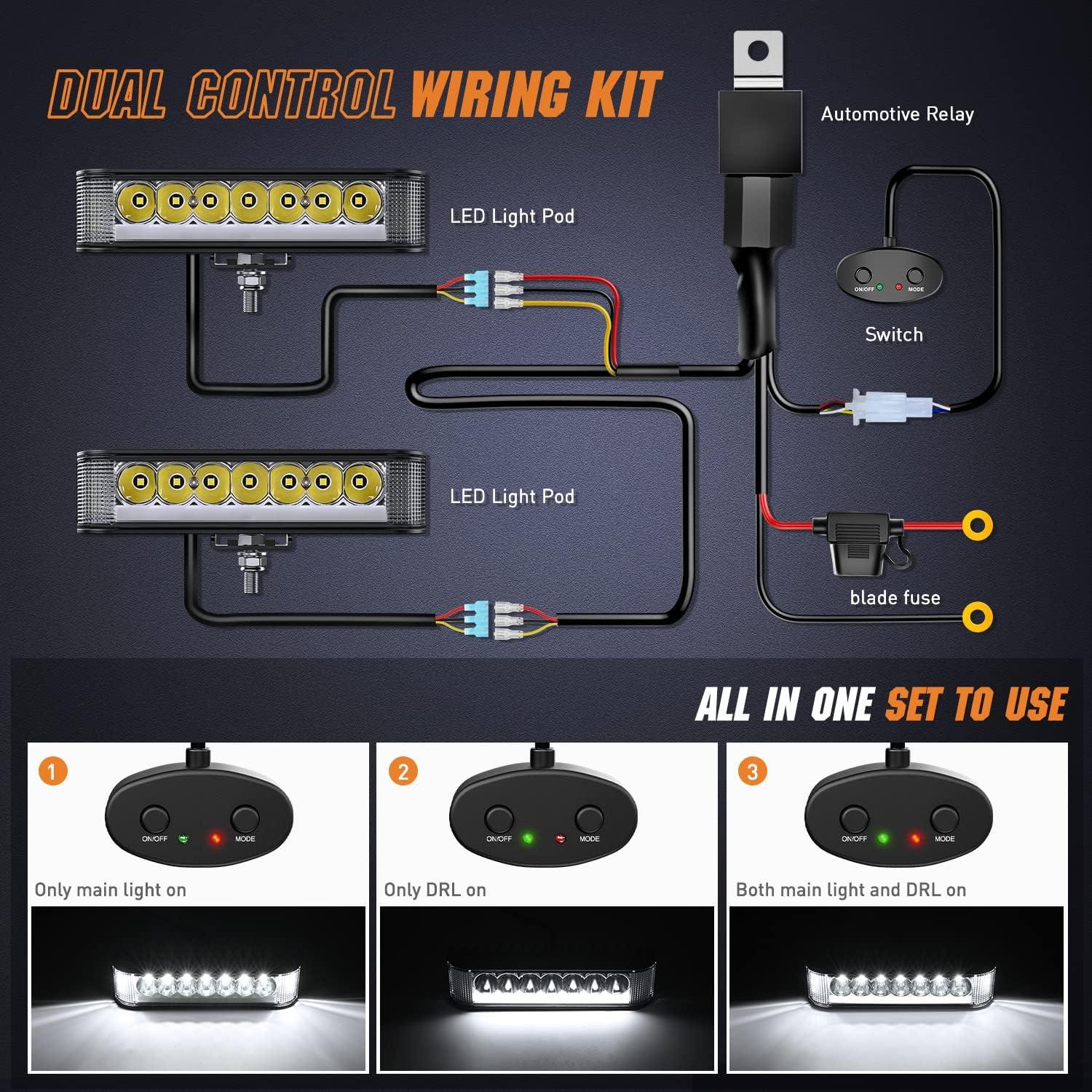 DUAL CONTROL WIRING KIT

Automotive Relay

LED Light Pod

ON/OFF MODE

Switch

LED Light Pod

blade fuse

ALL IN ONE SET TO USE

1

ON/OFF MODE

Only main light on

2

ON/OFF MODE

Only DRL on

3

ON/OFF MODE

Both main light and DRL on