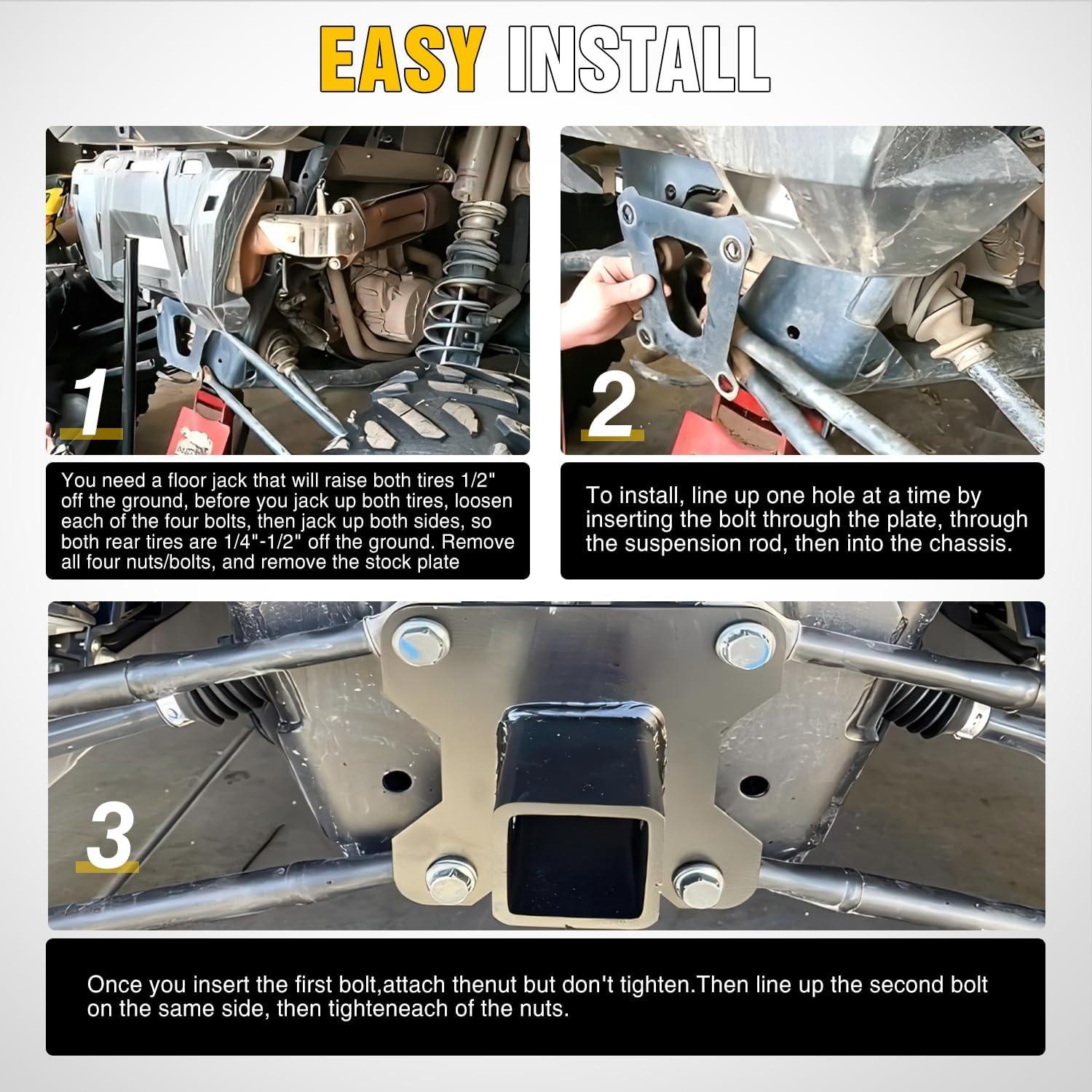 EASY INSTALL

1

You need a floor jack that will raise both tires 1/2" off the ground, before you jack up both tires, loosen each of the four bolts, then jack up both sides, so both rear tires are 1/4"-1/2" off the ground. Remove all four nuts/bolts, and remove the stock plate

2

To install, line up one hole at a time by inserting the bolt through the plate, through the suspension rod, then into the chassis.

3

Once you insert the first bolt,attach thenut but don't tighten.Then line up the second bolt on the same side, then tighteneach of the nuts.