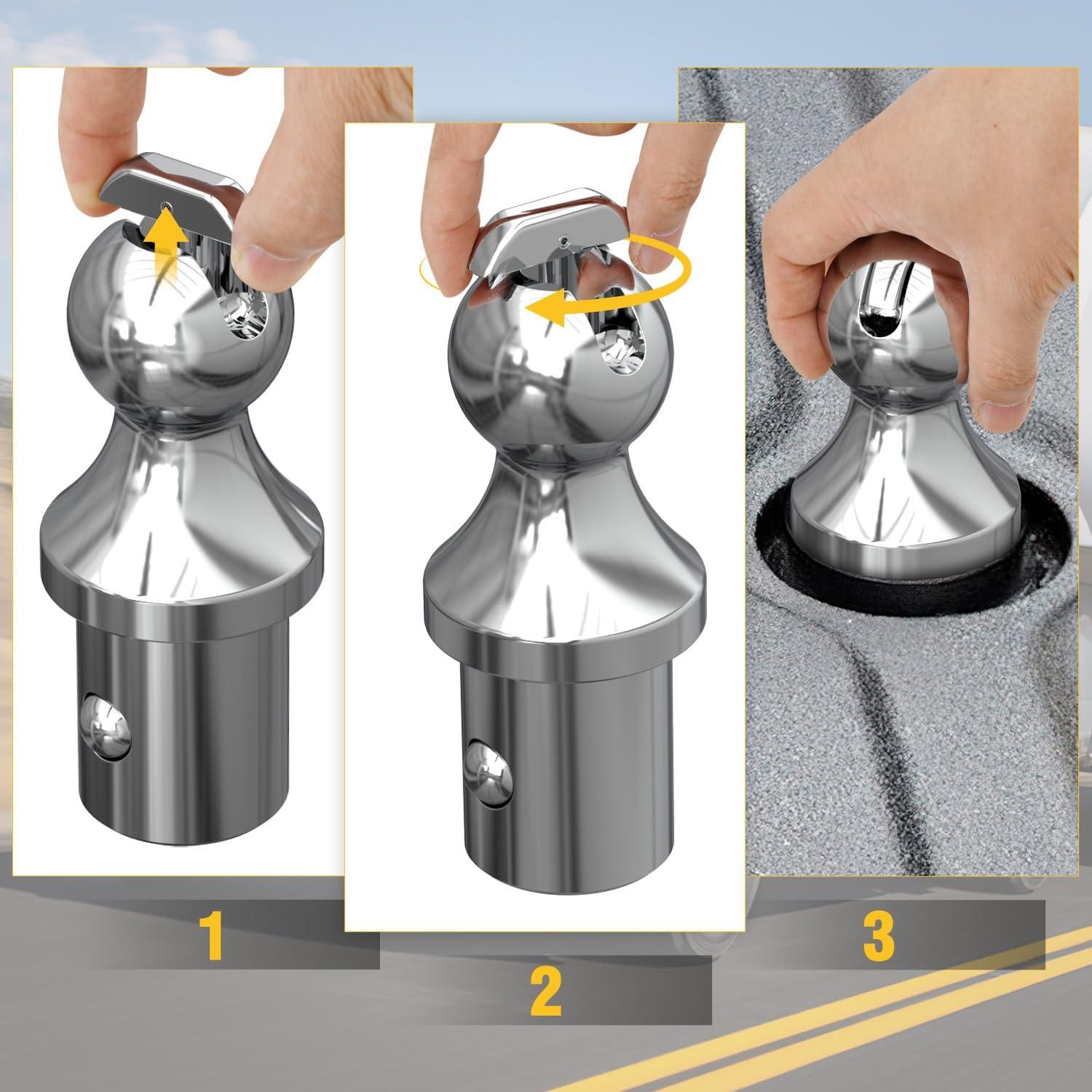 1

2

3