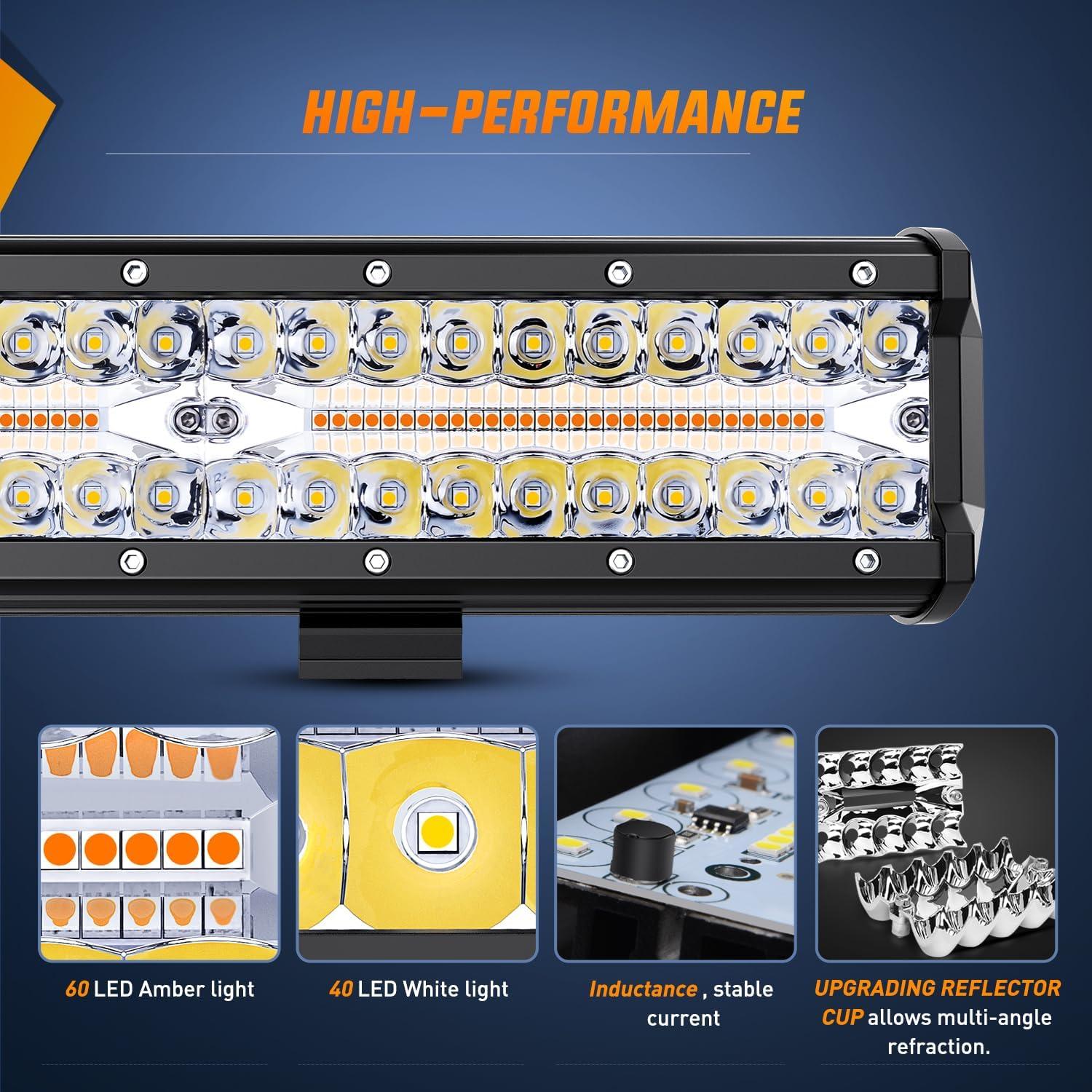 HIGH-PERFORMANCE

60 LED Amber light

40 LED White light

Inductance , stable current

UPGRADING REFLECTOR CUP allows multi-angle refraction.