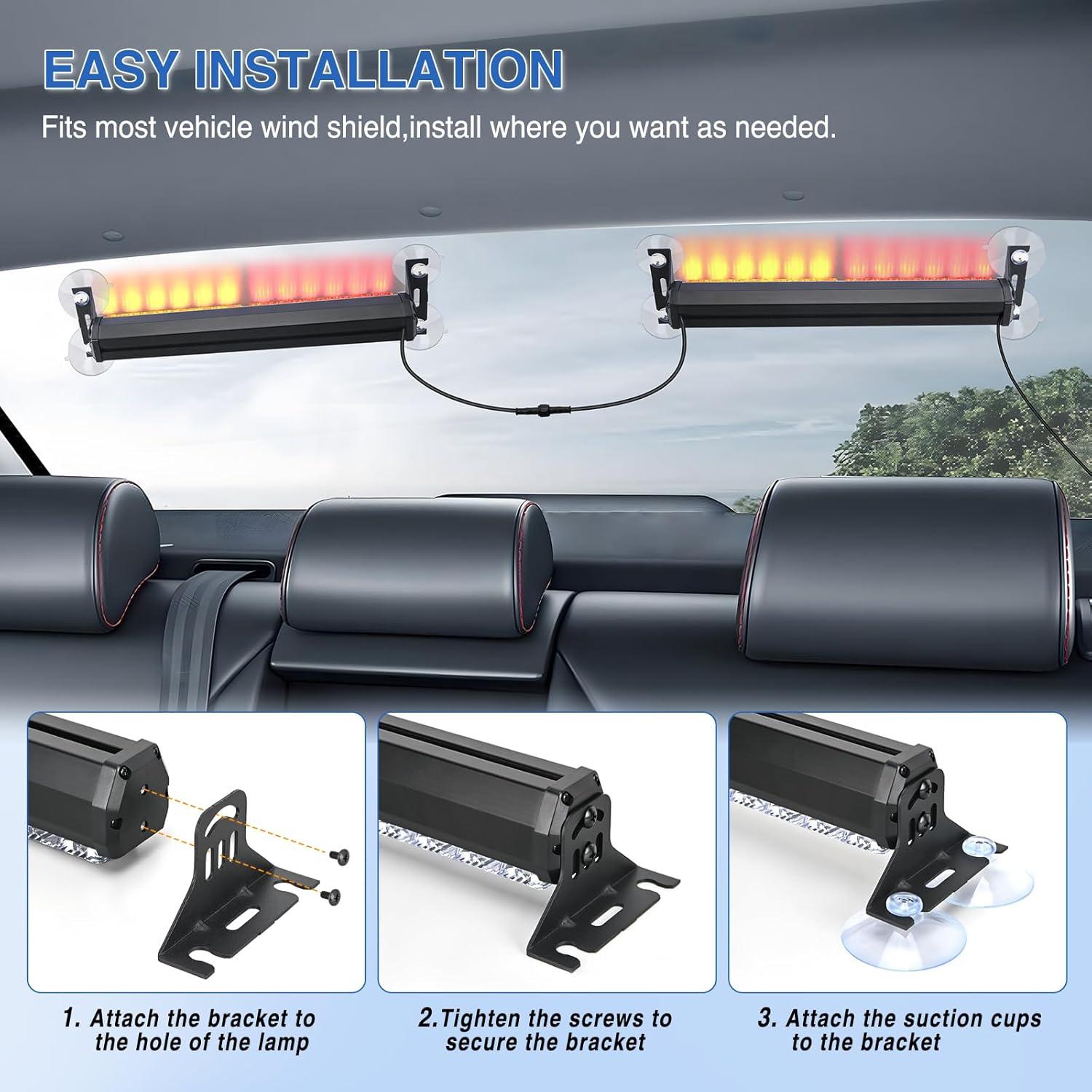 EASY INSTALLATION

Fits most vehicle wind shield,install where you want as needed.

1. Attach the bracket to the hole of the lamp

2.Tighten the screws to secure the bracket

3. Attach the suction cups to the bracket