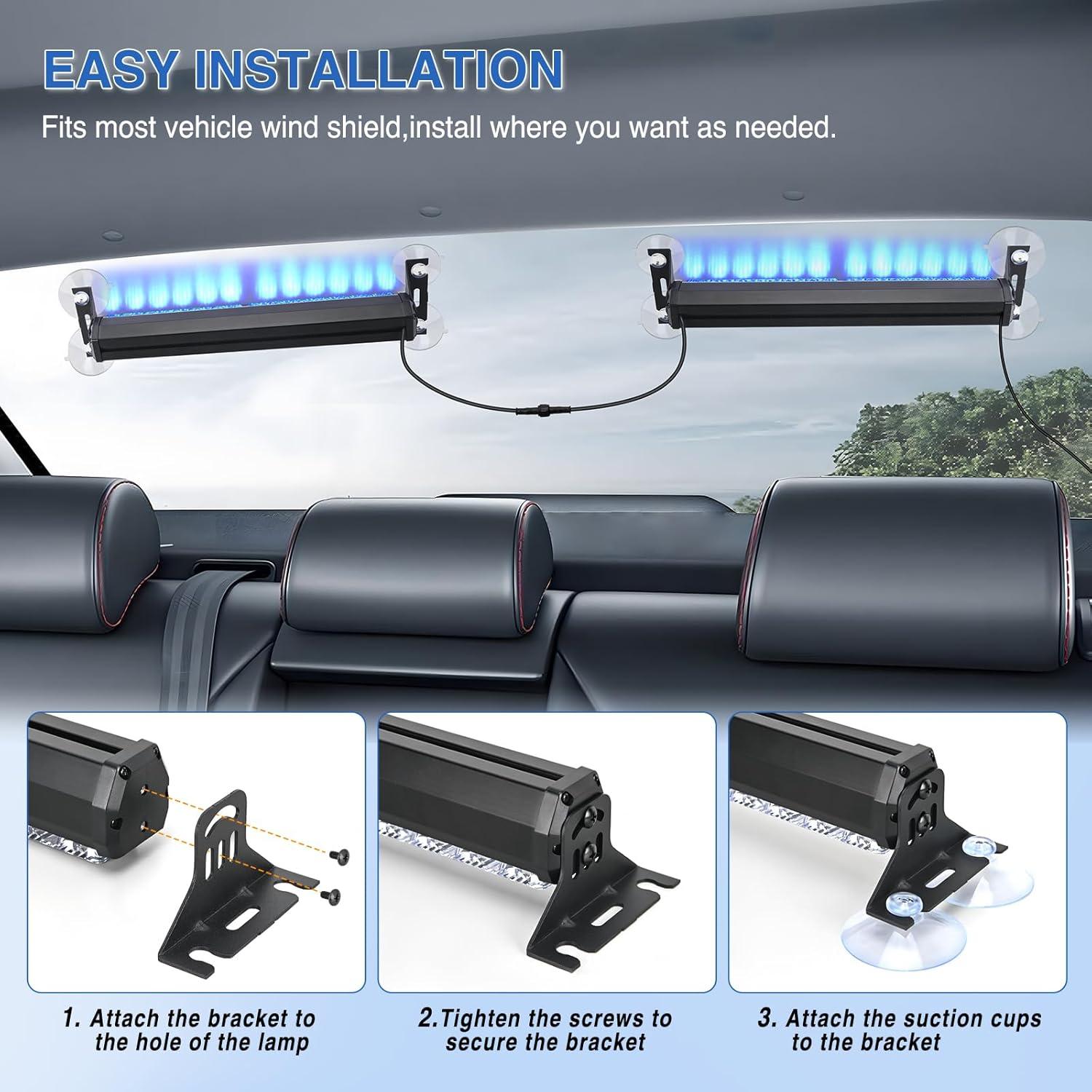 EASY INSTALLATION

Fits most vehicle wind shield,install where you want as needed.

1. Attach the bracket to the hole of the lamp

2.Tighten the screws to secure the bracket

3. Attach the suction cups to the bracket