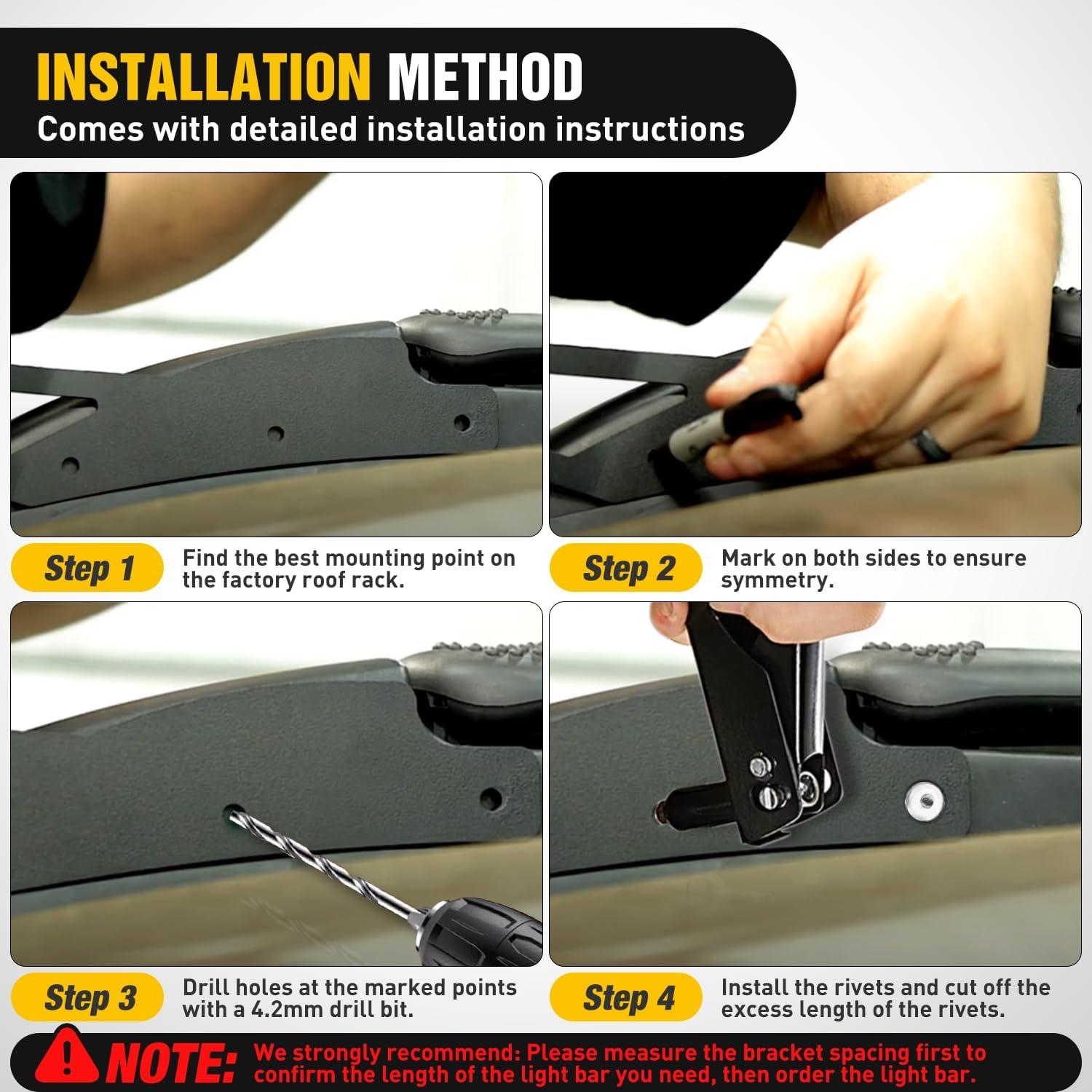 INSTALLATION METHOD
Comes with detailed installation instructions

Step 1
Find the best mounting point on the factory roof rack.

Step 2
Mark on both sides to ensure symmetry.

Step 3
Drill holes at the marked points with a 4.2mm drill bit.

Step 4
Install the rivets and cut off the excess length of the rivets.

NOTE: We strongly recommend: Please measure the bracket spacing first to confirm the length of the light bar you need, then order the light bar.