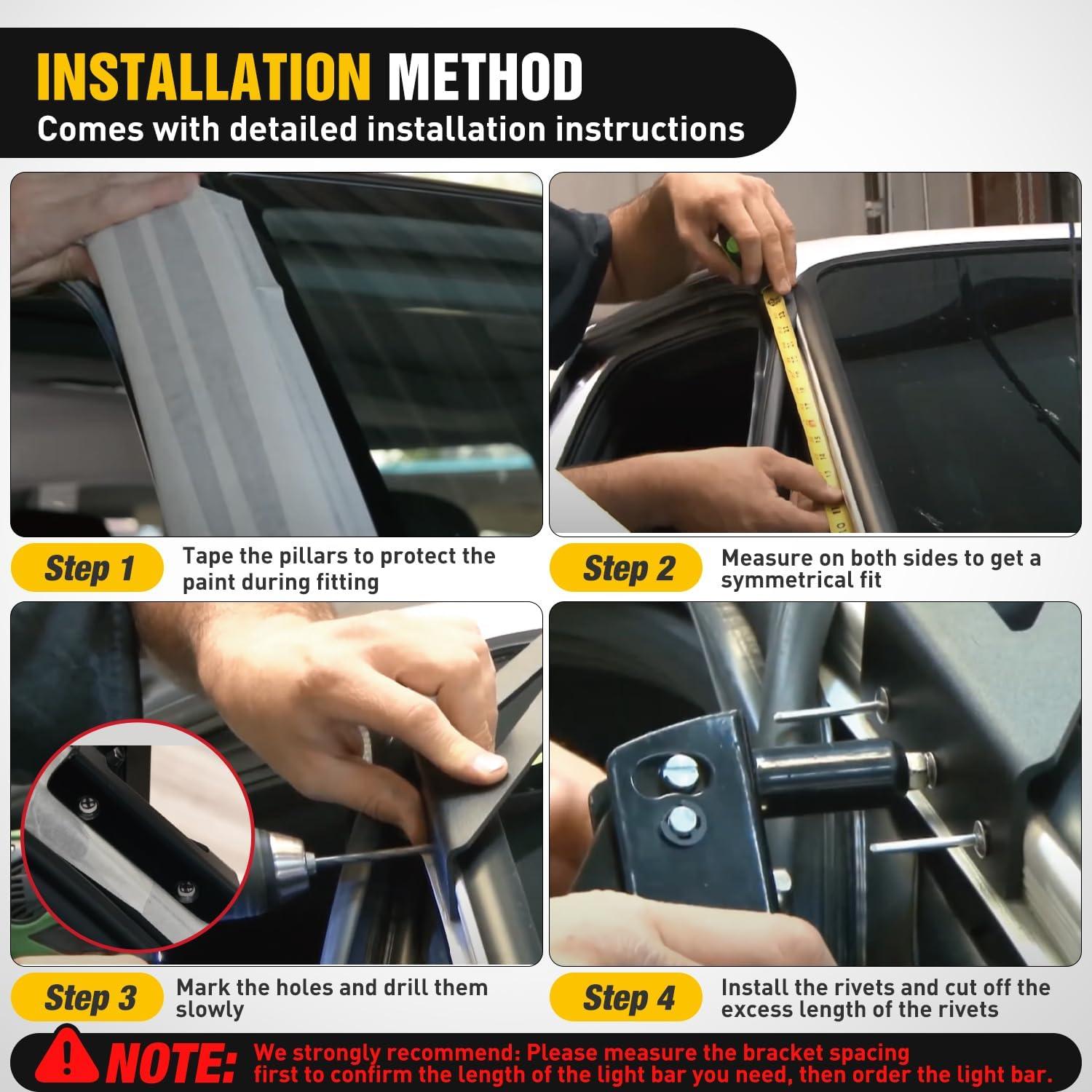 INSTALLATION METHOD
Comes with detailed installation instructions

Step 1
Tape the pillars to protect the paint during fitting

Step 2
Measure on both sides to get a symmetrical fit

Step 3
Mark the holes and drill them slowly

Step 4
Install the rivets and cut off the excess length of the rivets

NOTE: We strongly recommend: Please measure the bracket spacing first to confirm the length of the light bar you need, then order the light bar.