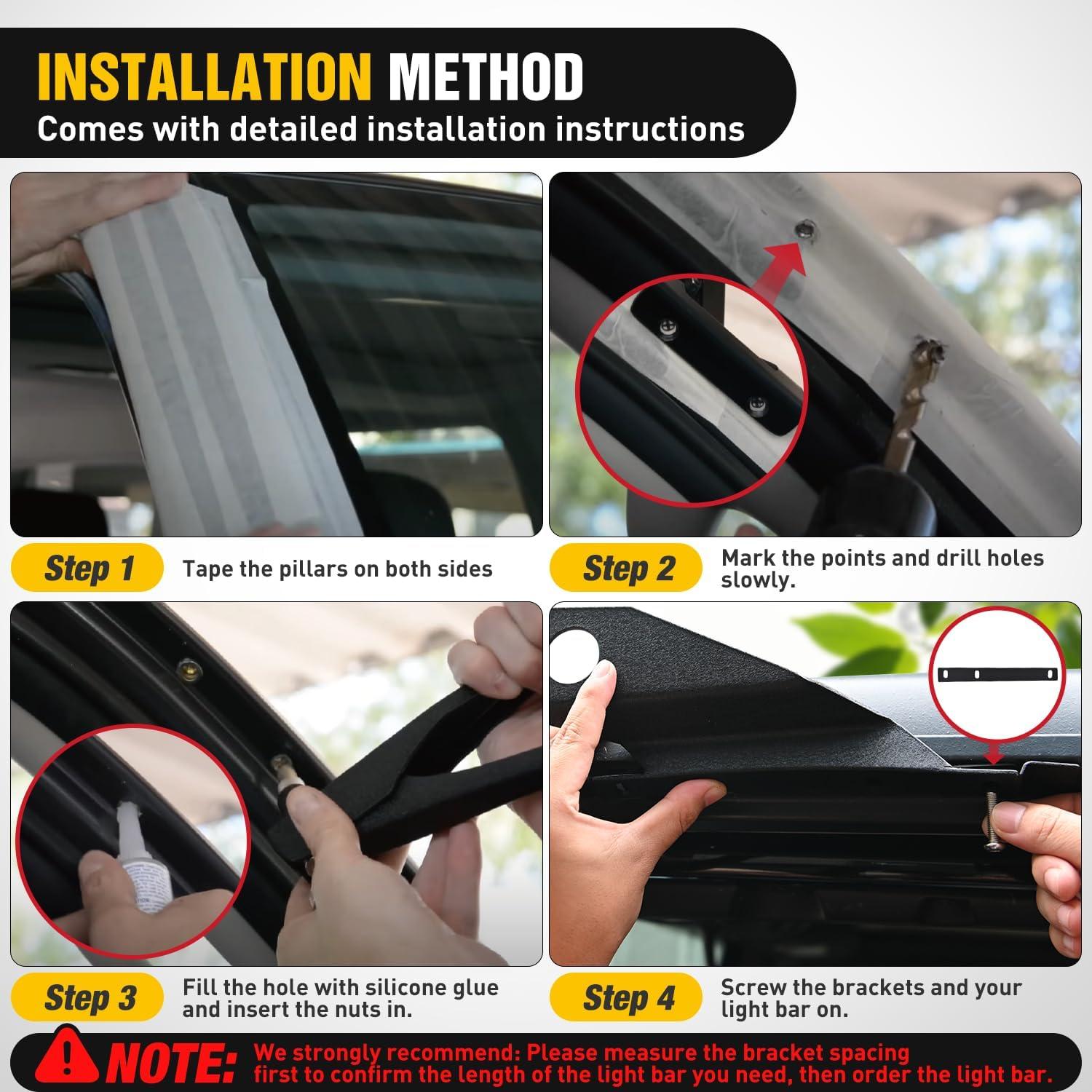 INSTALLATION METHOD
Comes with detailed installation instructions

Step 1 Tape the pillars on both sides

Step 2 Mark the points and drill holes slowly.

Step 3 Fill the hole with silicone glue and insert the nuts in.

Step 4 Screw the brackets and your light bar on.

NOTE: We strongly recommend: Please measure the bracket spacing first to confirm the length of the light bar you need, then order the light bar.