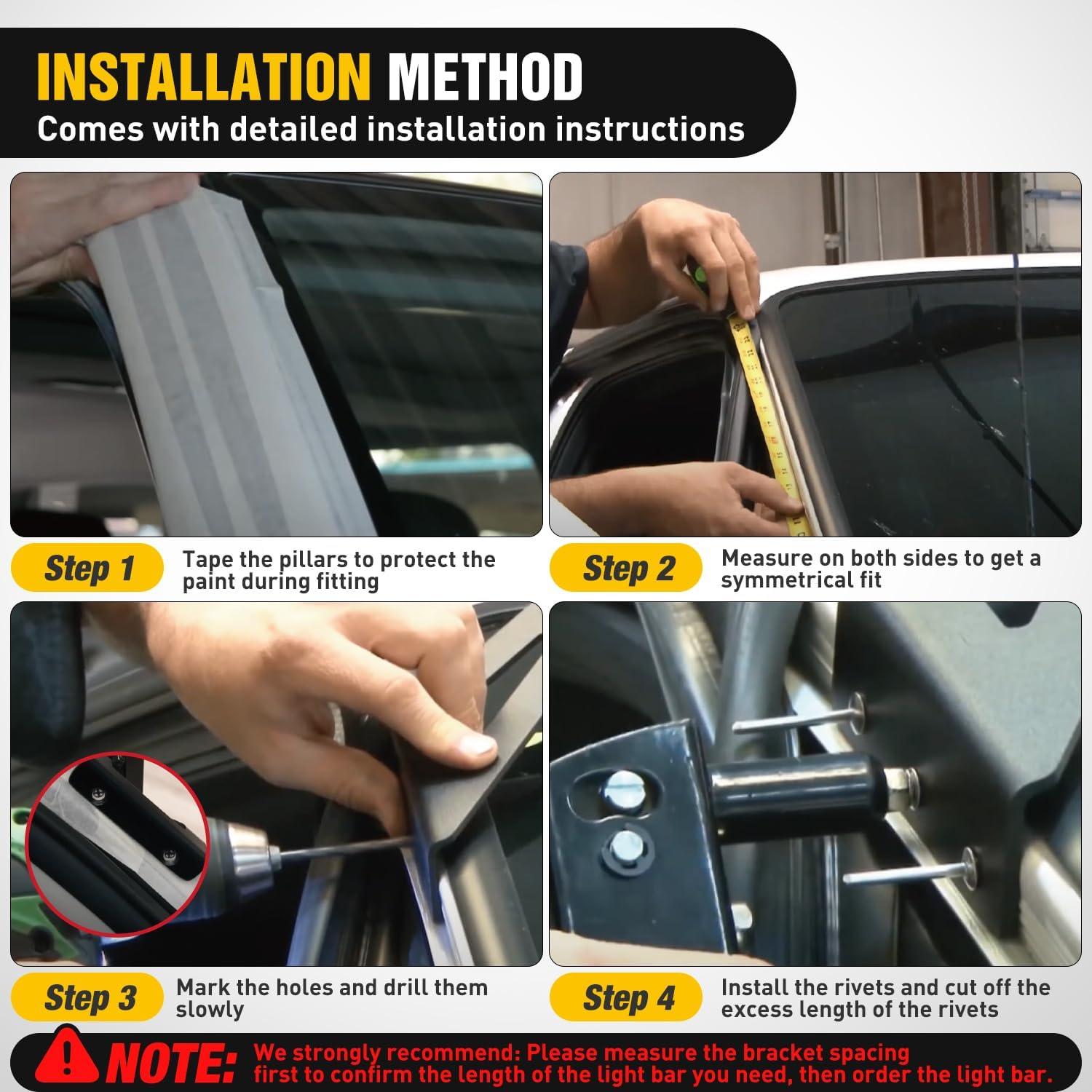 INSTALLATION METHOD
Comes with detailed installation instructions

Step 1 Tape the pillars to protect the paint during fitting

Step 2 Measure on both sides to get a symmetrical fit

Step 3 Mark the holes and drill them slowly

Step 4 Install the rivets and cut off the excess length of the rivets

NOTE: We strongly recommend: Please measure the bracket spacing first to confirm the length of the light bar you need, then order the light bar.