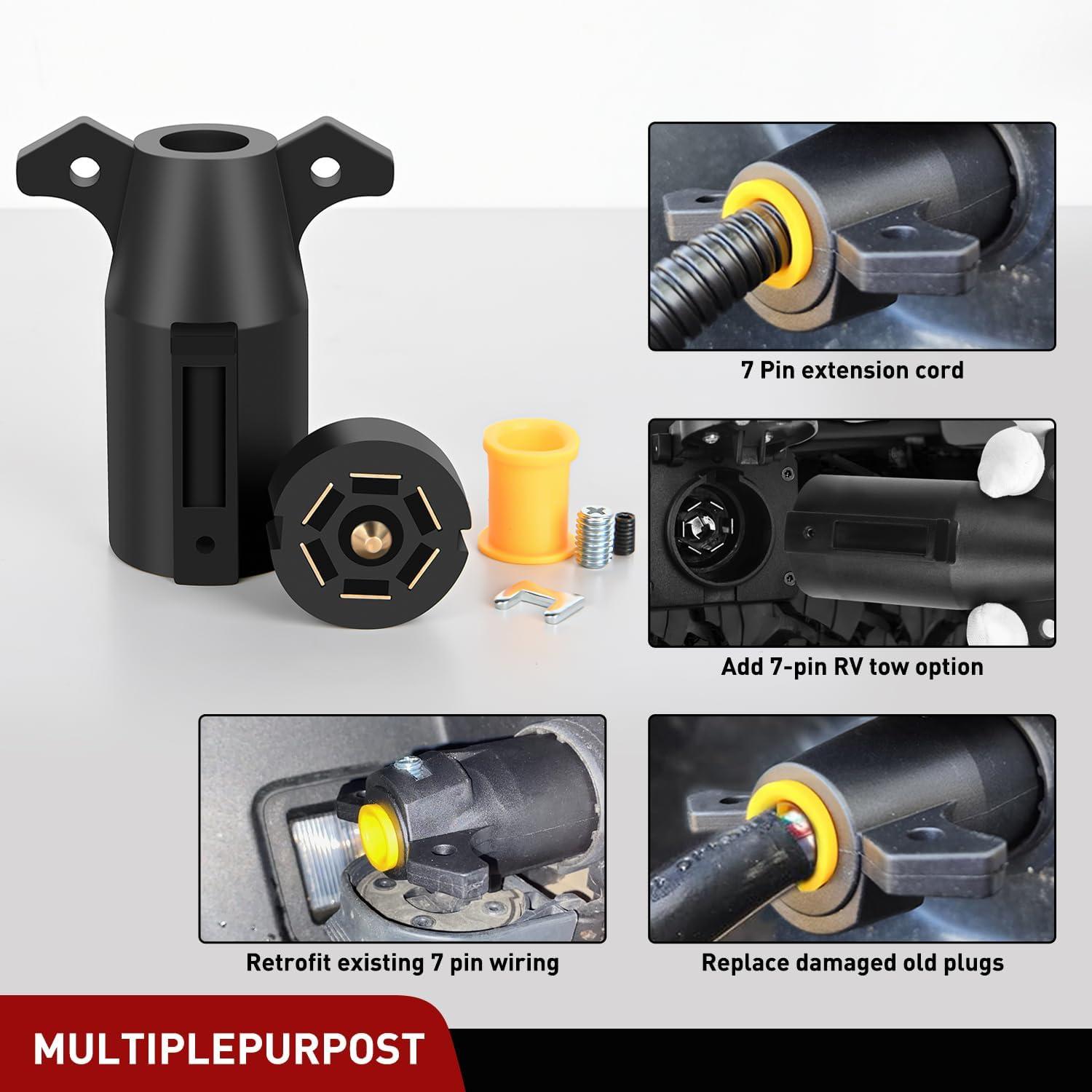 7 Pin extension cord

Add 7-pin RV tow option

Retrofit existing 7 pin wiring

Replace damaged old plugs

MULTIPLEPURPOST