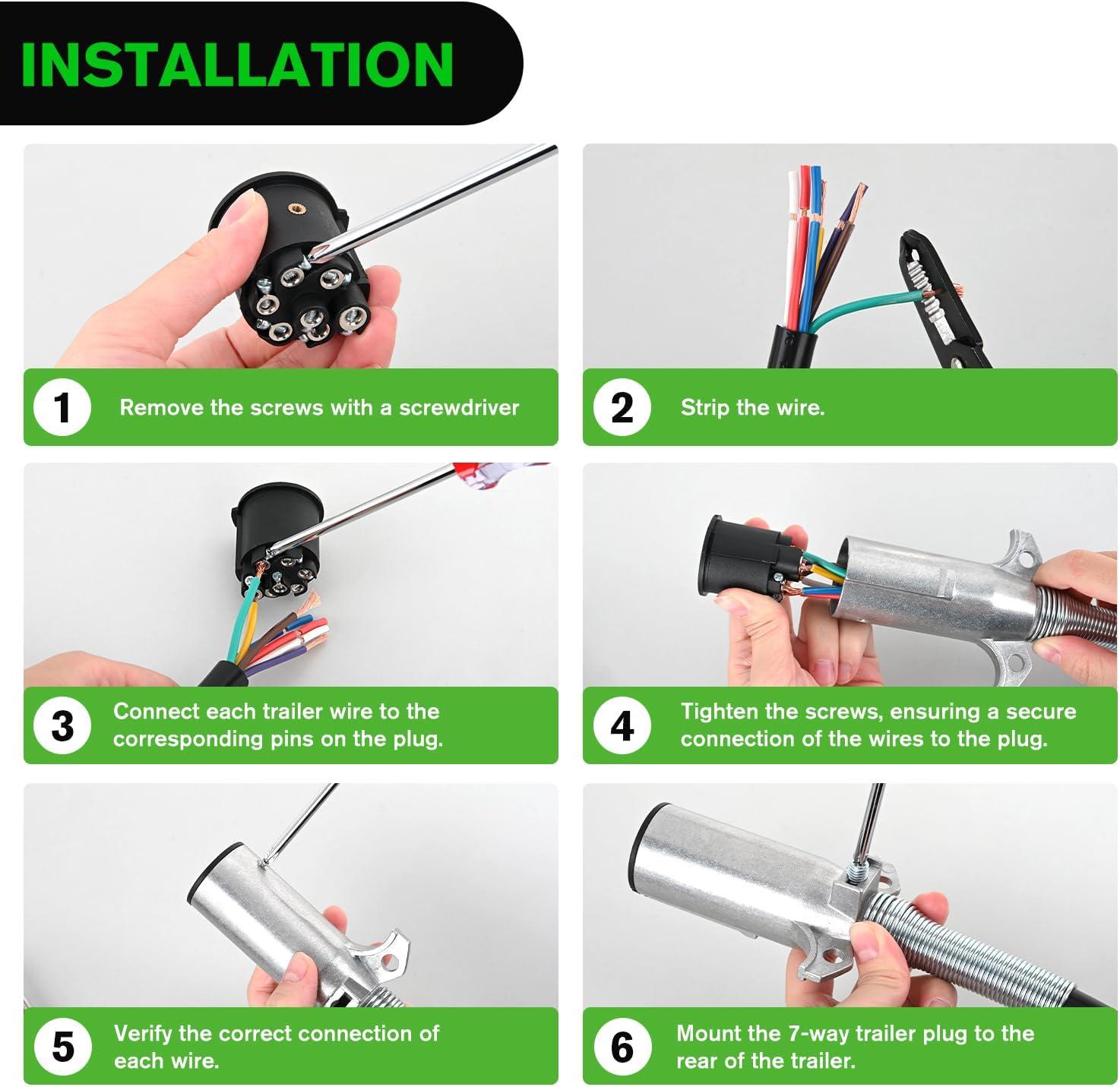 INSTALLATION

1 Remove the screws with a screwdriver

2 Strip the wire.

3 Connect each trailer wire to the corresponding pins on the plug.

4 Tighten the screws, ensuring a secure connection of the wires to the plug.

5 Verify the correct connection of each wire.

6 Mount the 7-way trailer plug to the rear of the trailer.