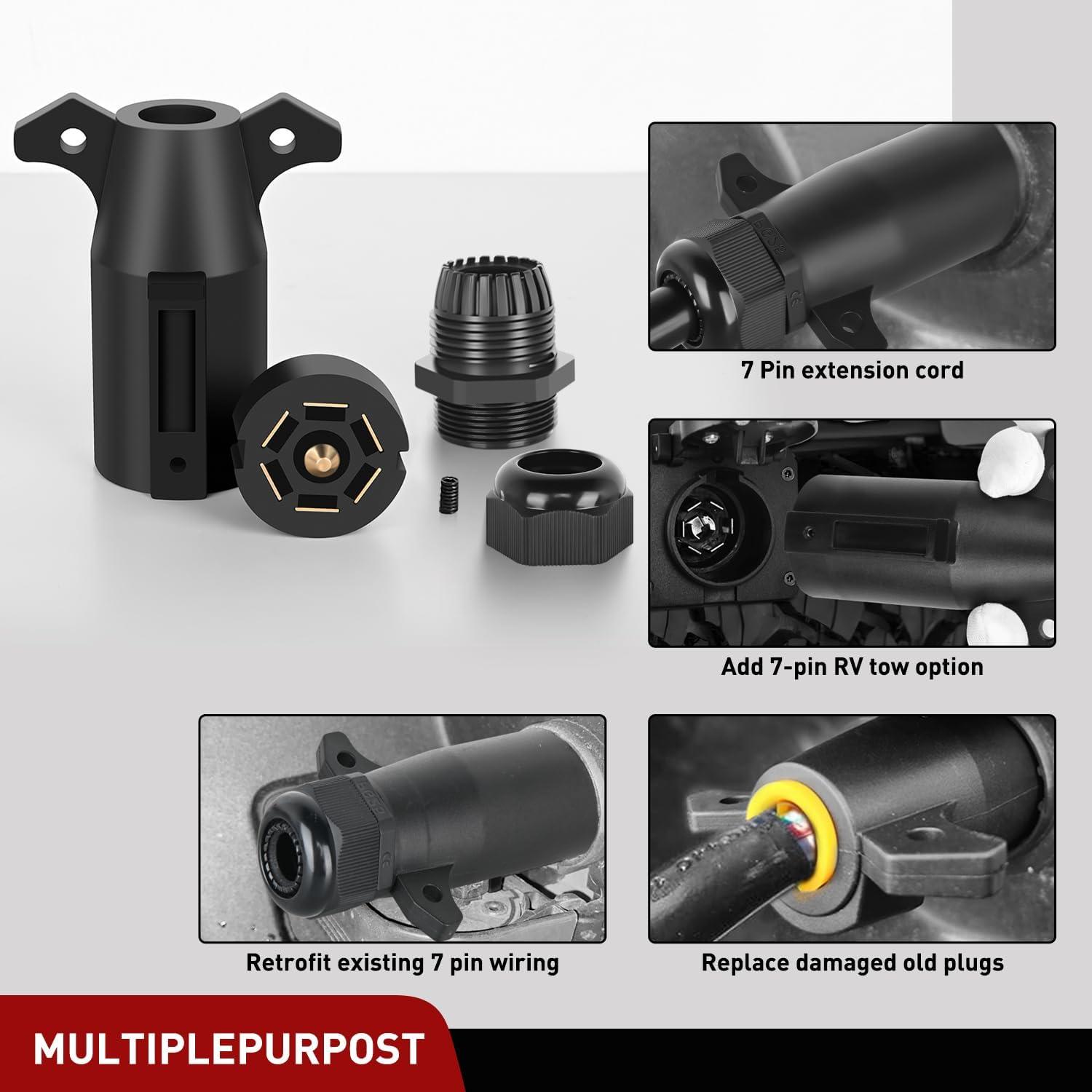 7 Pin extension cord

Add 7-pin RV tow option

Retrofit existing 7 pin wiring

Replace damaged old plugs

MULTIPLEPURPOST