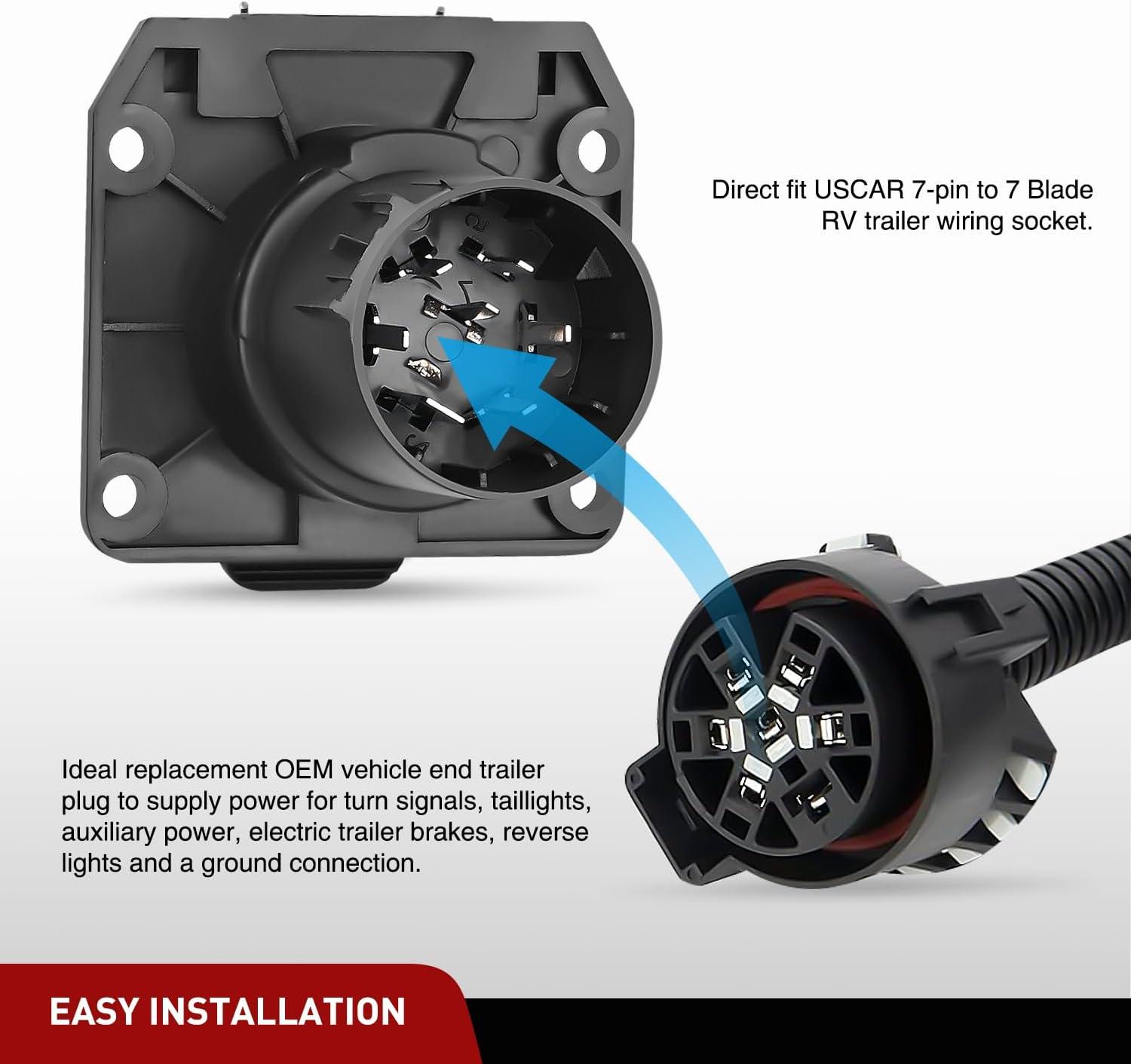 Direct fit USCAR 7-pin to 7 Blade RV trailer wiring socket.

Ideal replacement OEM vehicle end trailer plug to supply power for turn signals, taillights, auxiliary power, electric trailer brakes, reverse lights and a ground connection.

EASY INSTALLATION