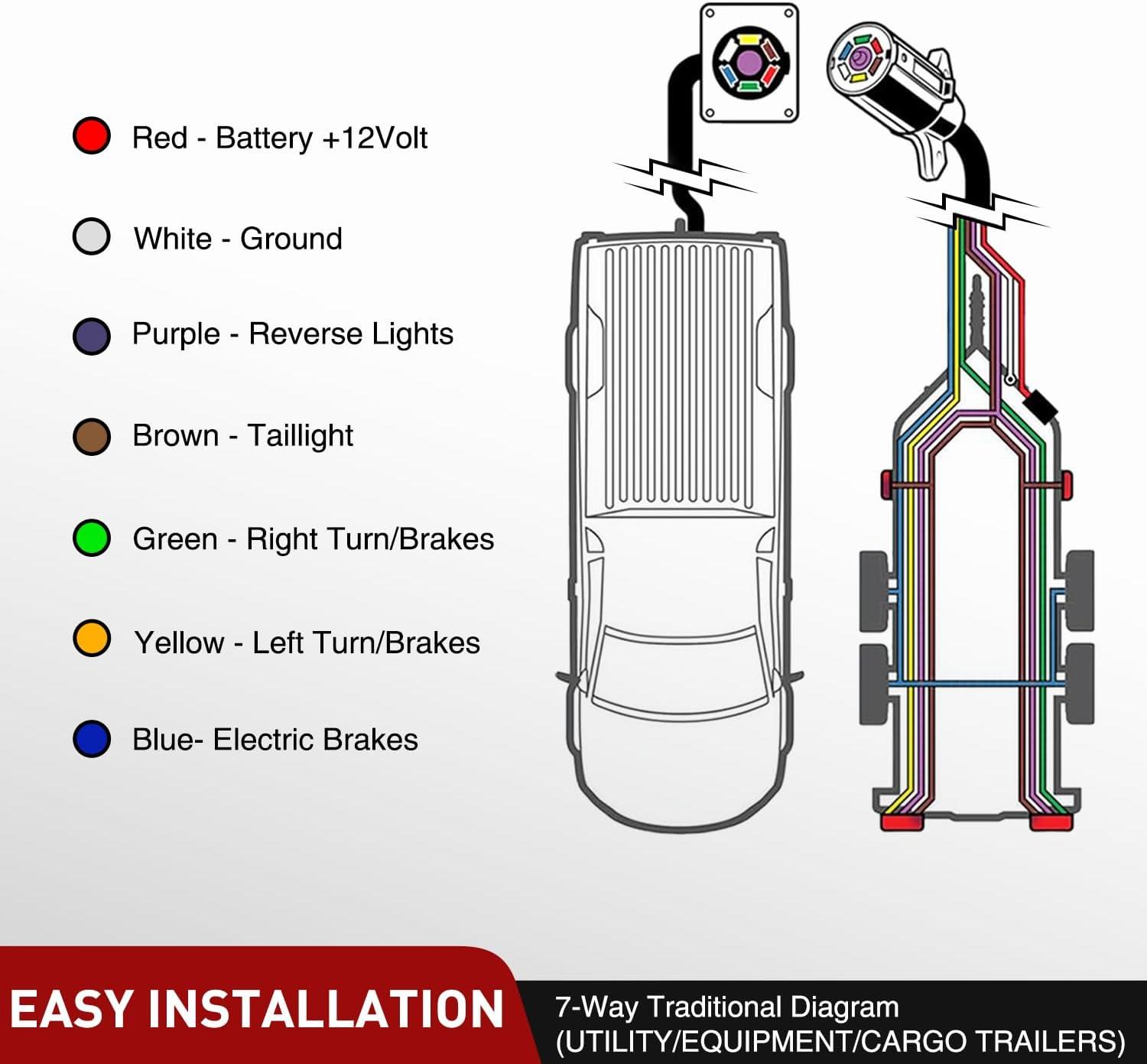 Red - Battery +12Volt

White - Ground

Purple - Reverse Lights

Brown - Taillight

Green - Right Turn/Brakes

Yellow - Left Turn/Brakes

Blue- Electric Brakes

EASY INSTALLATION

7-Way Traditional Diagram
(UTILITY/EQUIPMENT/CARGO TRAILERS)