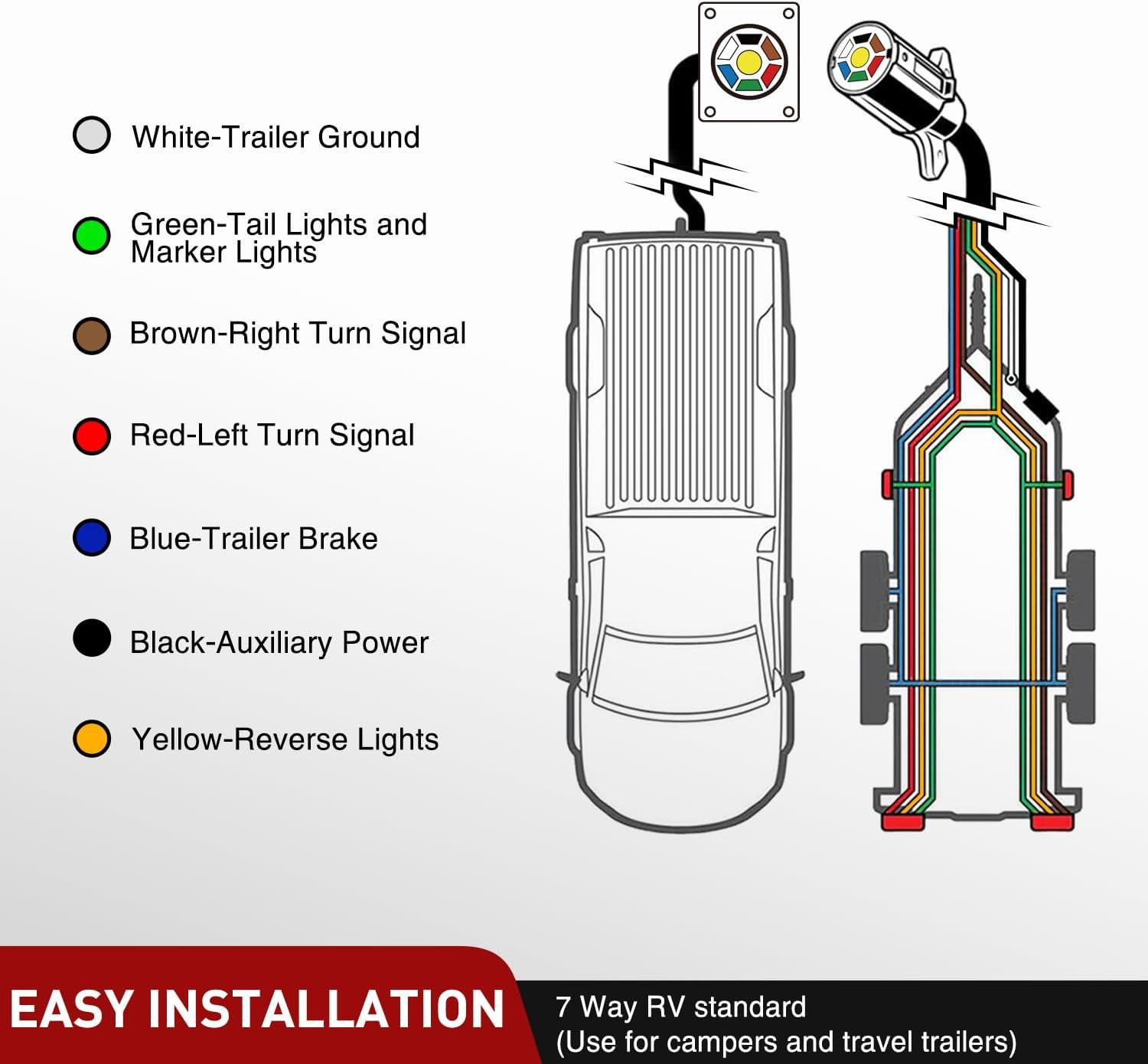 White-Trailer Ground

Green-Tail Lights and Marker Lights

Brown-Right Turn Signal

Red-Left Turn Signal

Blue-Trailer Brake

Black-Auxiliary Power

Yellow-Reverse Lights

EASY INSTALLATION

7 Way RV standard
(Use for campers and travel trailers)