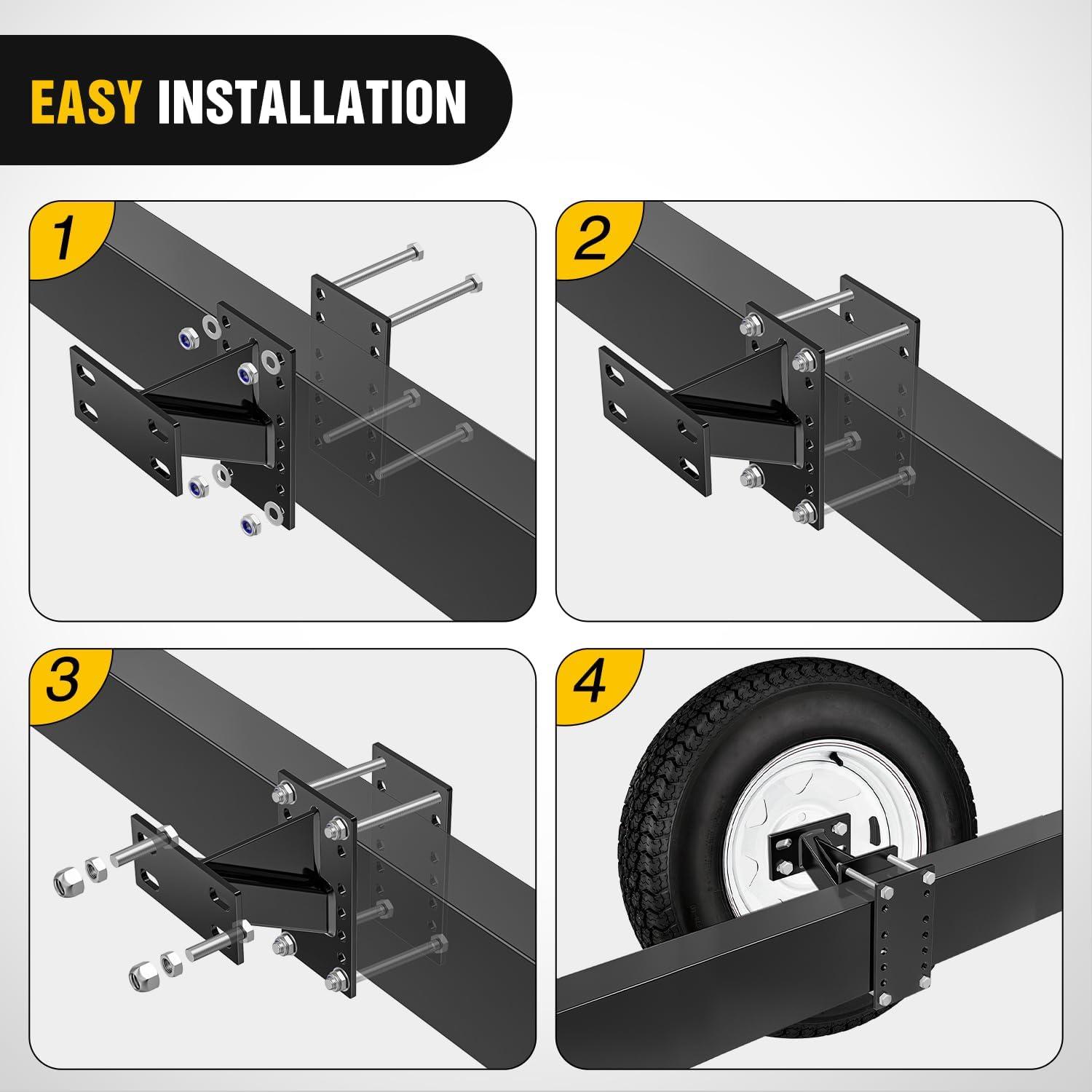 EASY INSTALLATION

1

2

3

4