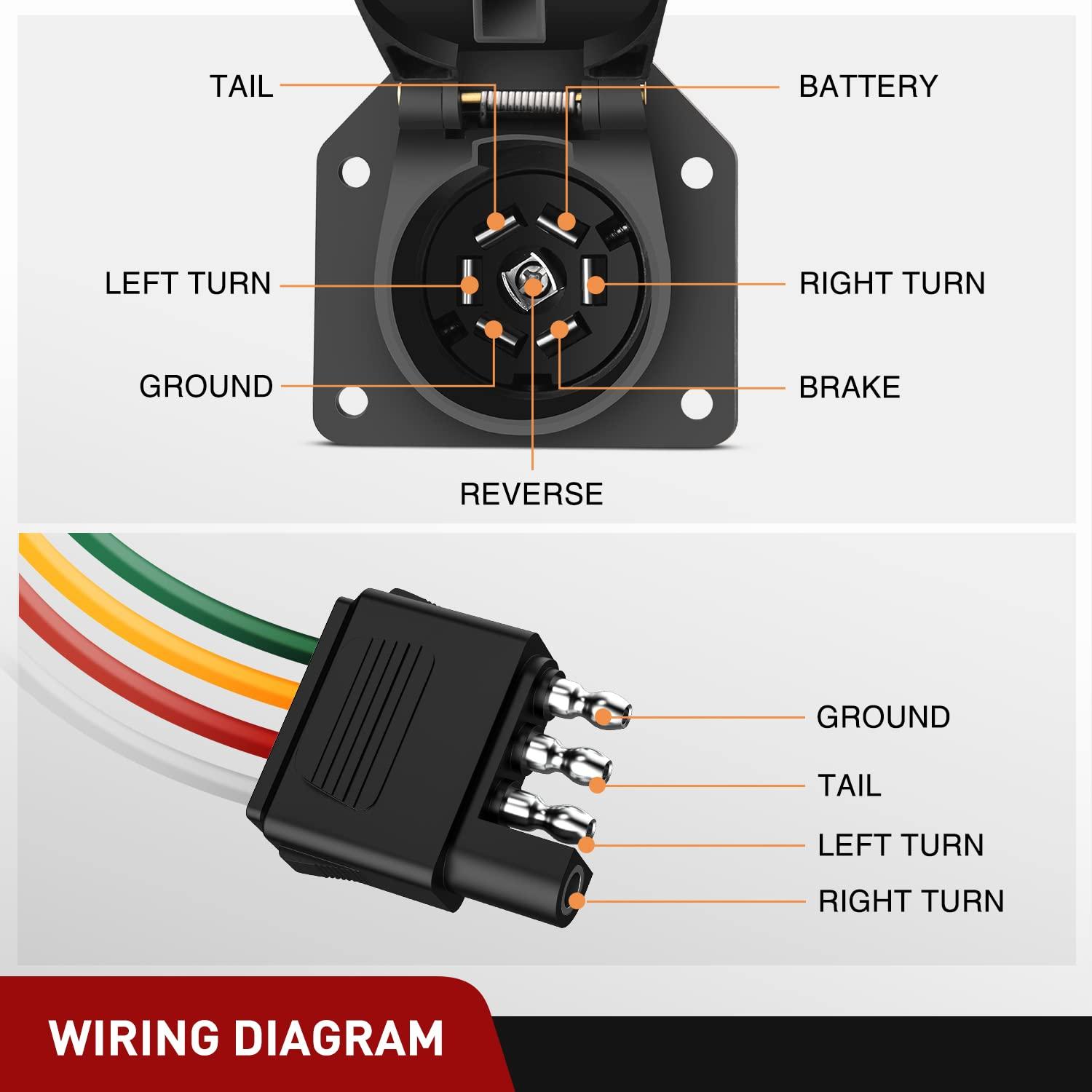 TAIL
BATTERY
LEFT TURN
RIGHT TURN
GROUND
BRAKE
REVERSE

GROUND
TAIL
LEFT TURN
RIGHT TURN

WIRING DIAGRAM