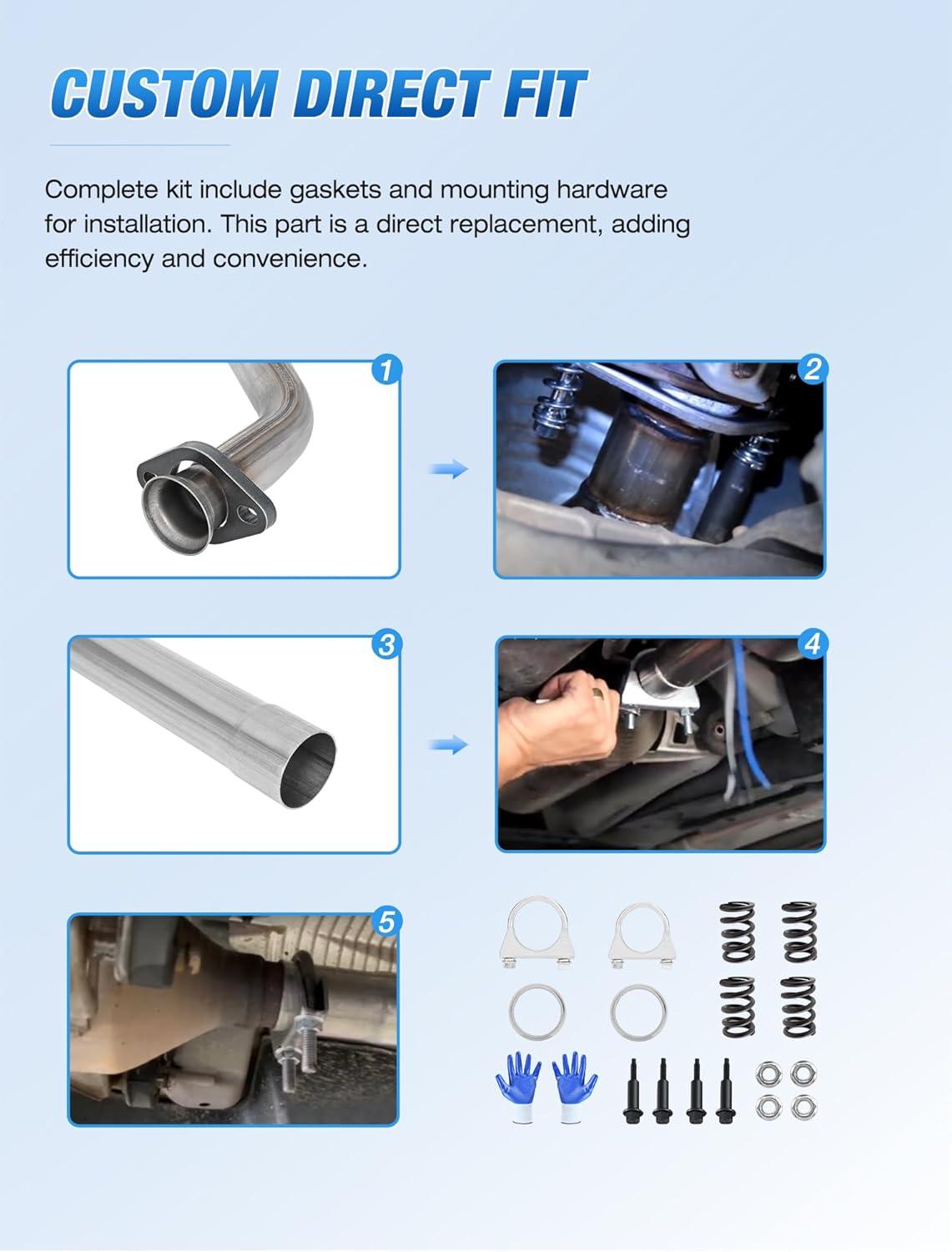 CUSTOM DIRECT FIT

Complete kit include gaskets and mounting hardware for installation. This part is a direct replacement, adding efficiency and convenience.

1

2

3

4

5