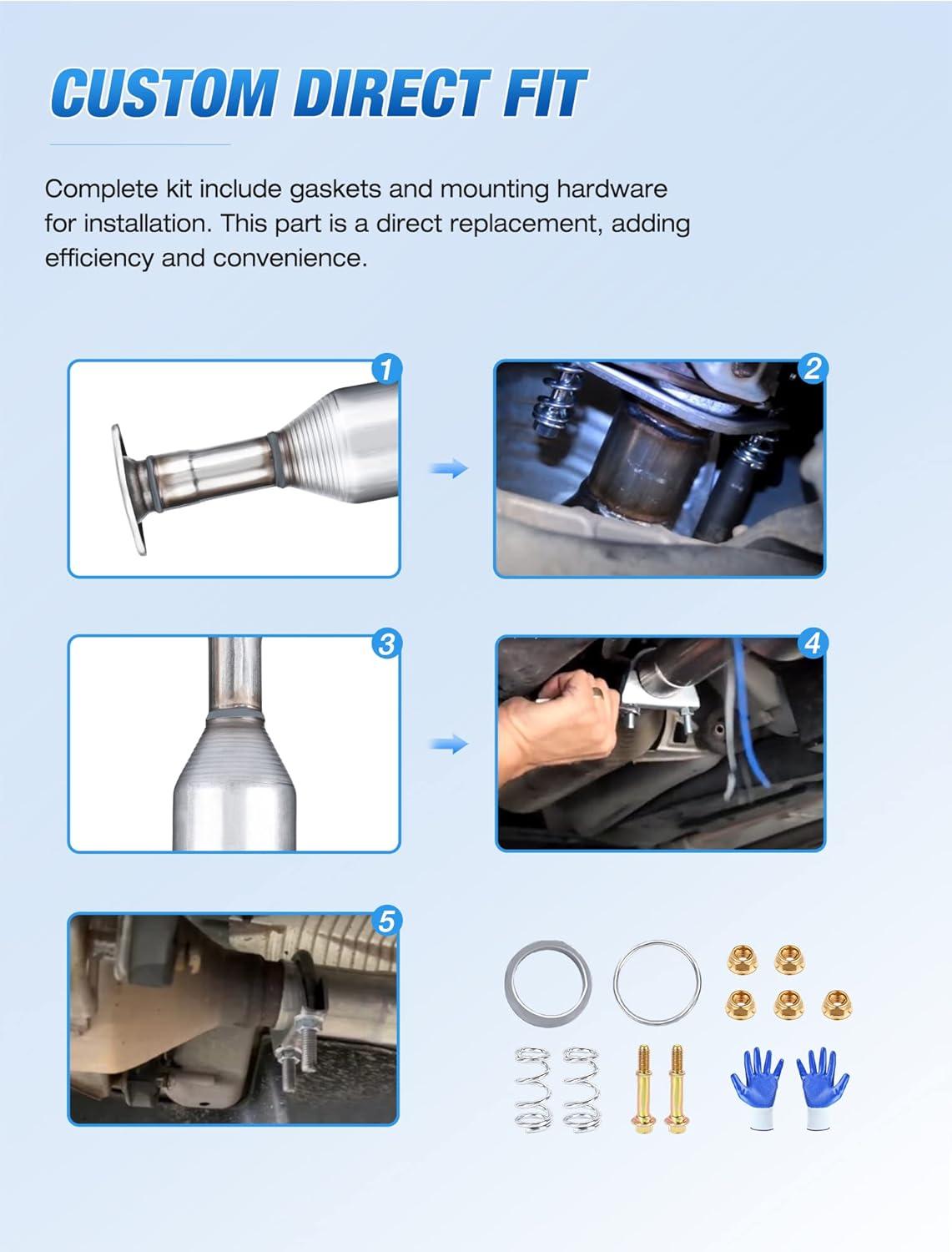 CUSTOM DIRECT FIT

Complete kit include gaskets and mounting hardware for installation. This part is a direct replacement, adding efficiency and convenience.

1

2

3

4

5