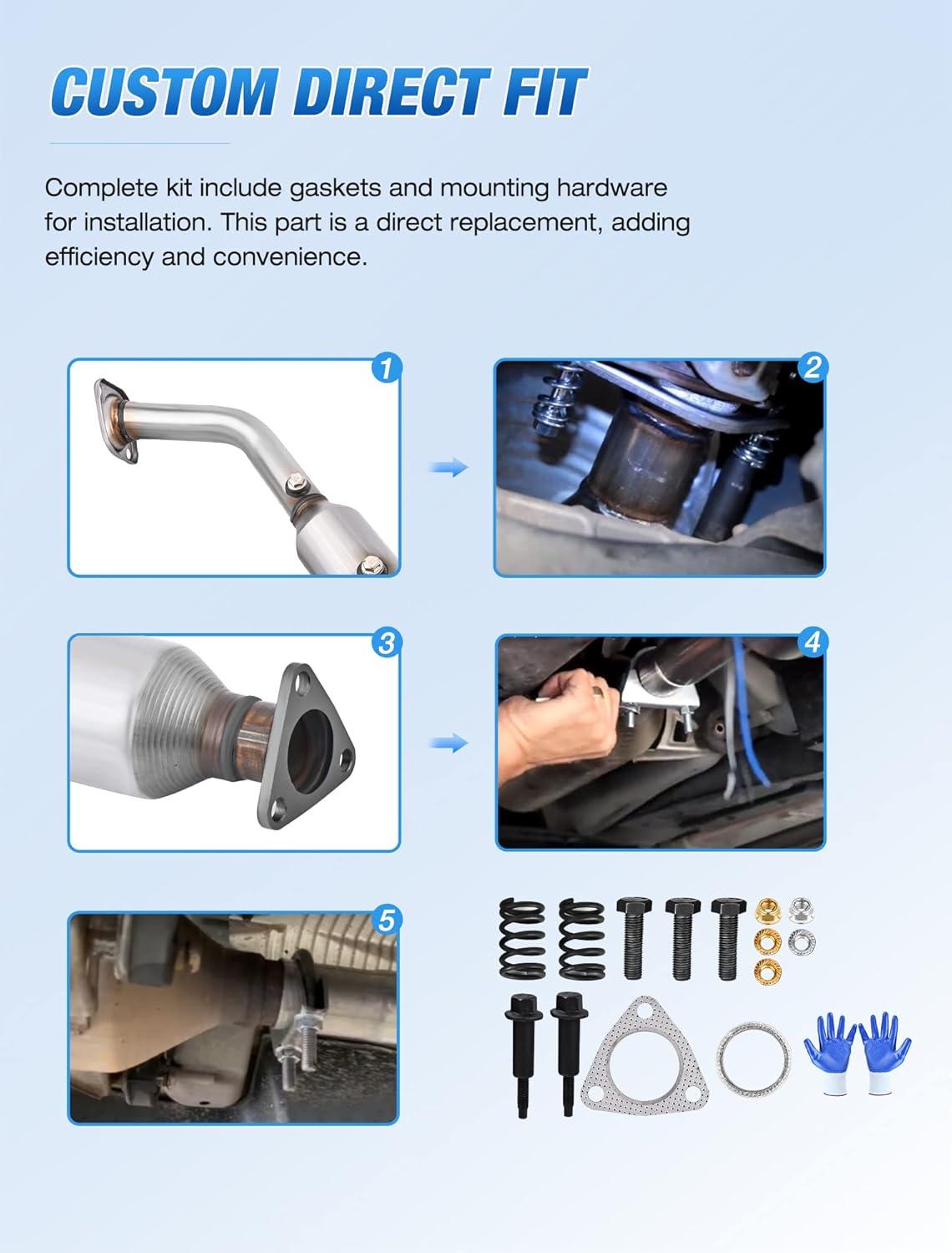 CUSTOM DIRECT FIT

Complete kit include gaskets and mounting hardware for installation. This part is a direct replacement, adding efficiency and convenience.

1

2

3

4

5