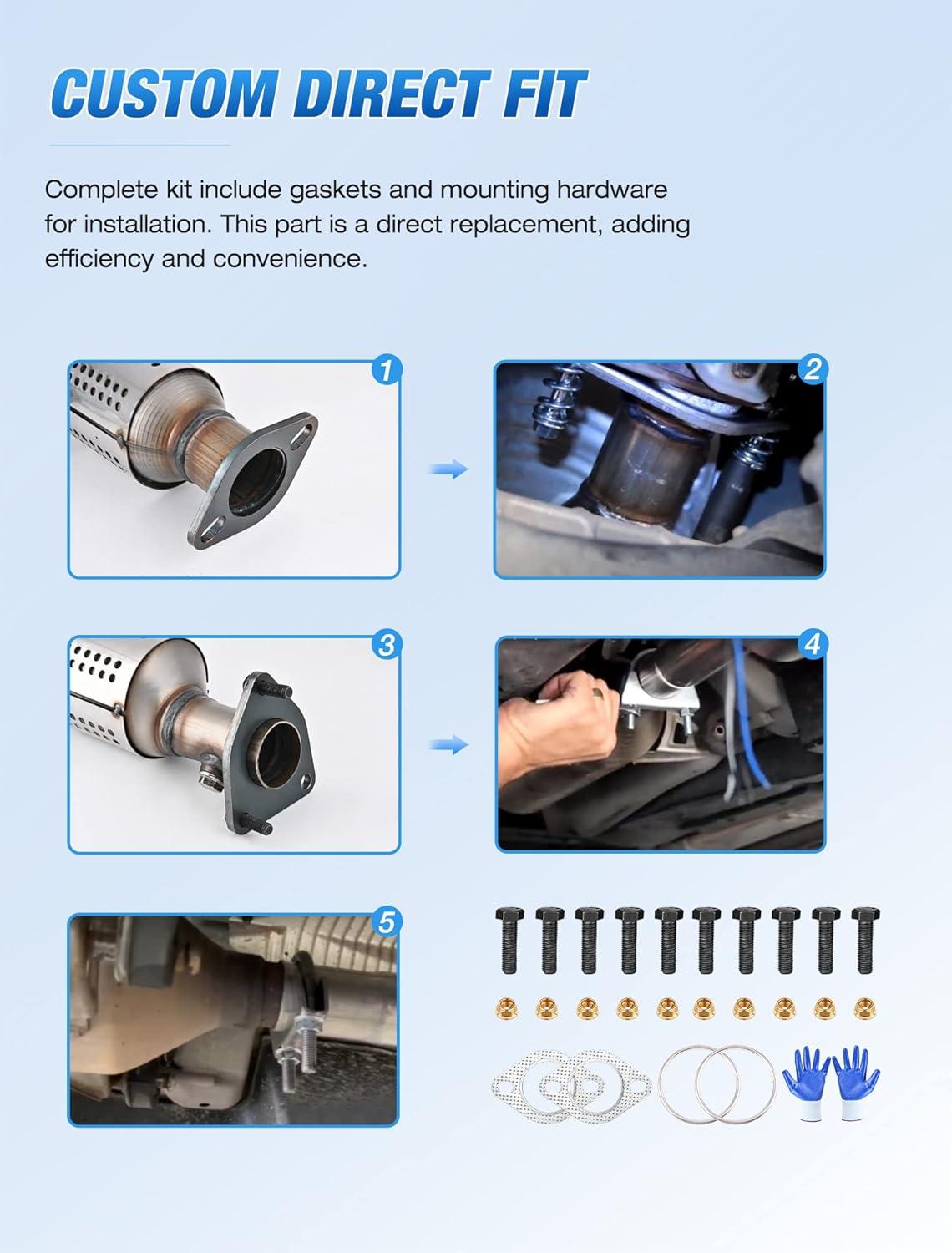 CUSTOM DIRECT FIT

Complete kit include gaskets and mounting hardware for installation. This part is a direct replacement, adding efficiency and convenience.

1

2

3

4

5