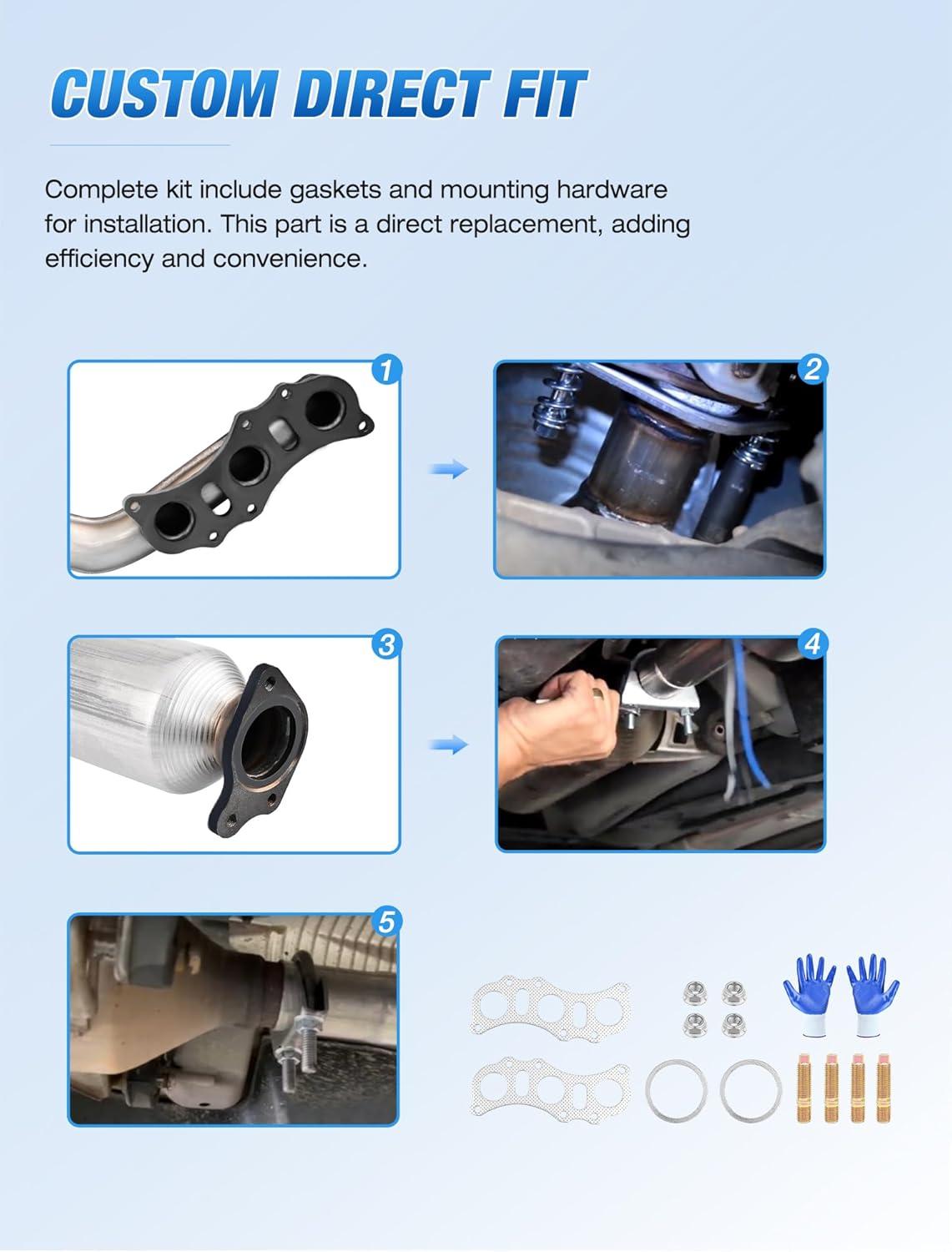 CUSTOM DIRECT FIT

Complete kit include gaskets and mounting hardware for installation. This part is a direct replacement, adding efficiency and convenience.

1

2

3

4

5