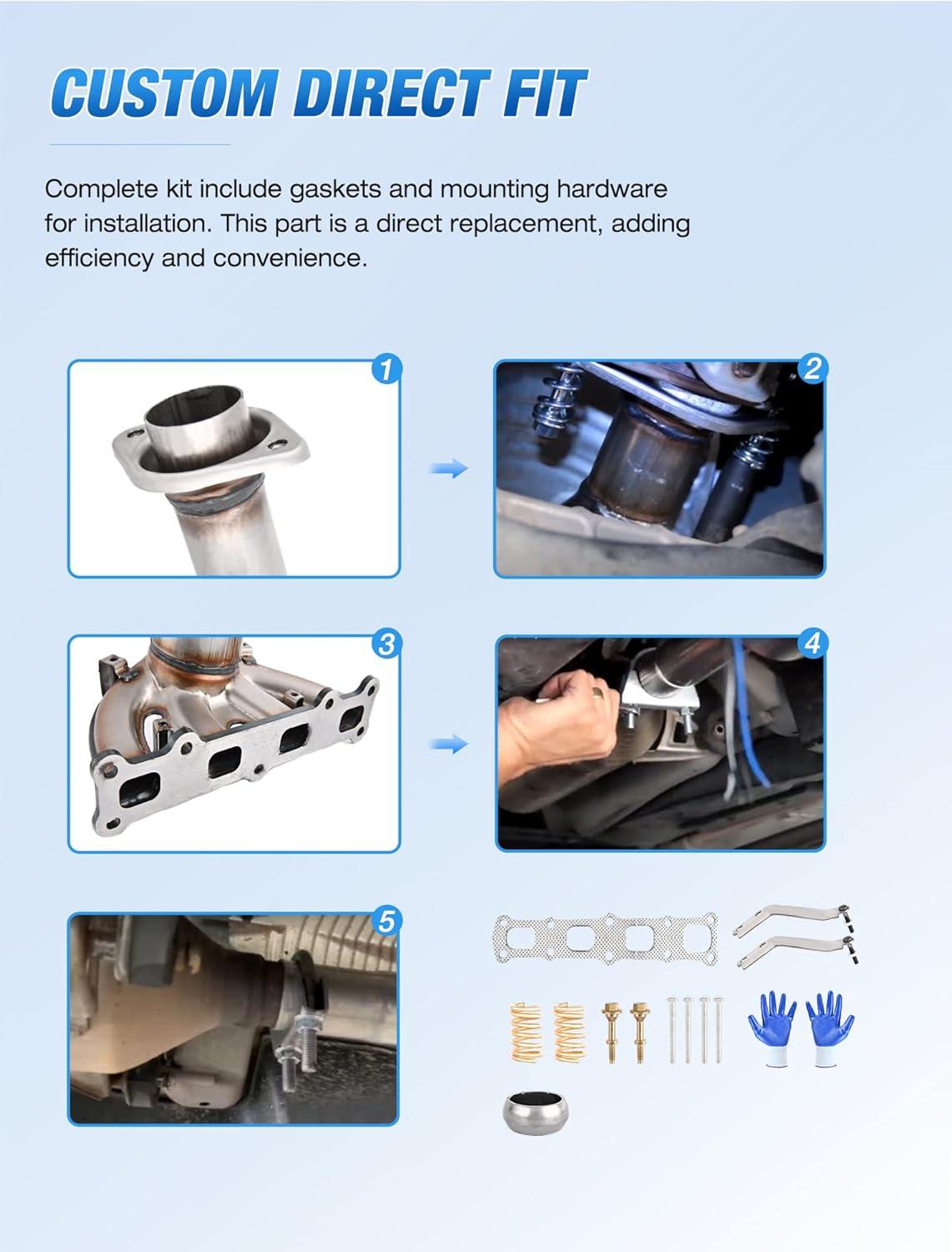 CUSTOM DIRECT FIT

Complete kit include gaskets and mounting hardware for installation. This part is a direct replacement, adding efficiency and convenience.

1

2

3

4

5