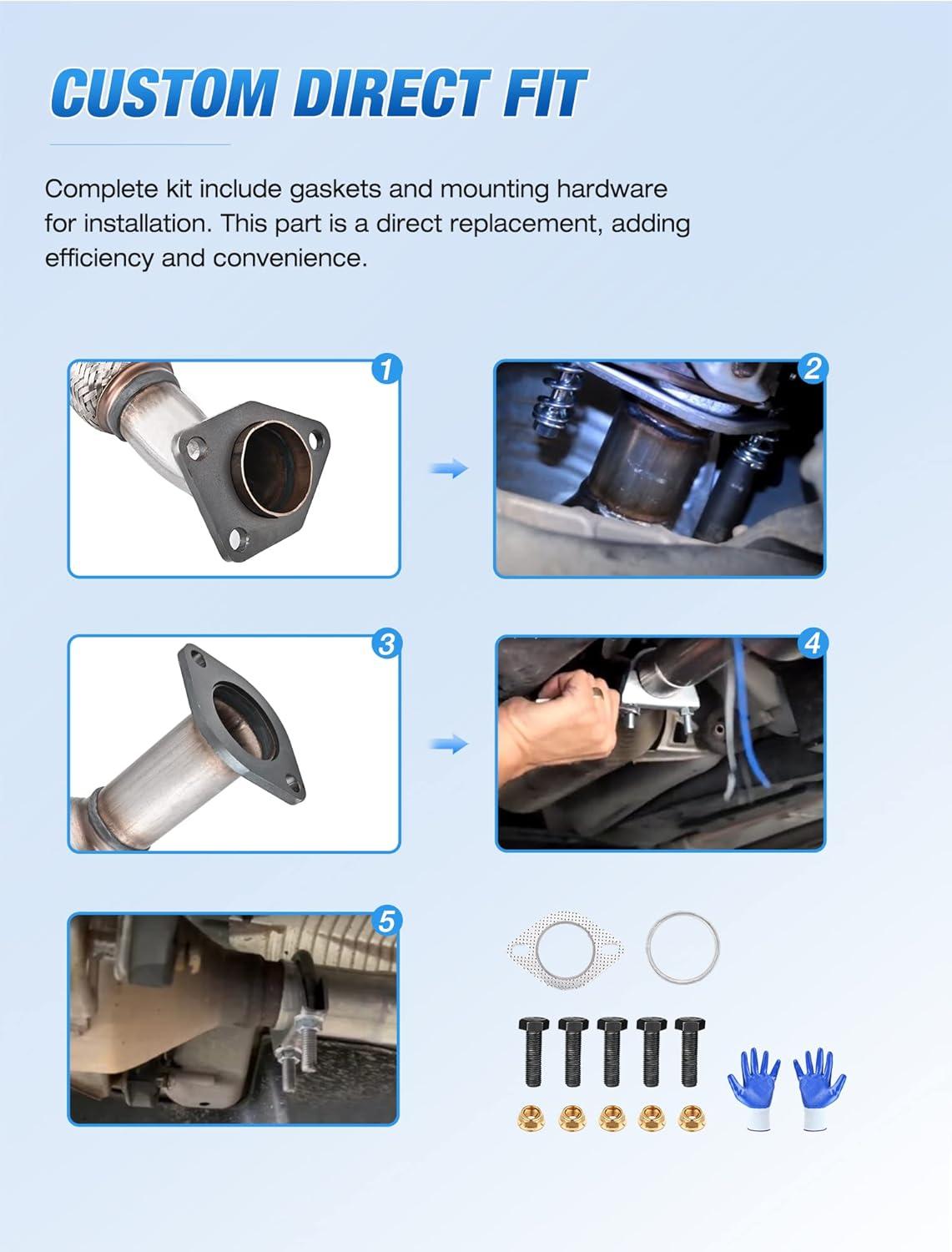 CUSTOM DIRECT FIT

Complete kit include gaskets and mounting hardware for installation. This part is a direct replacement, adding efficiency and convenience.

1

2

3

4

5