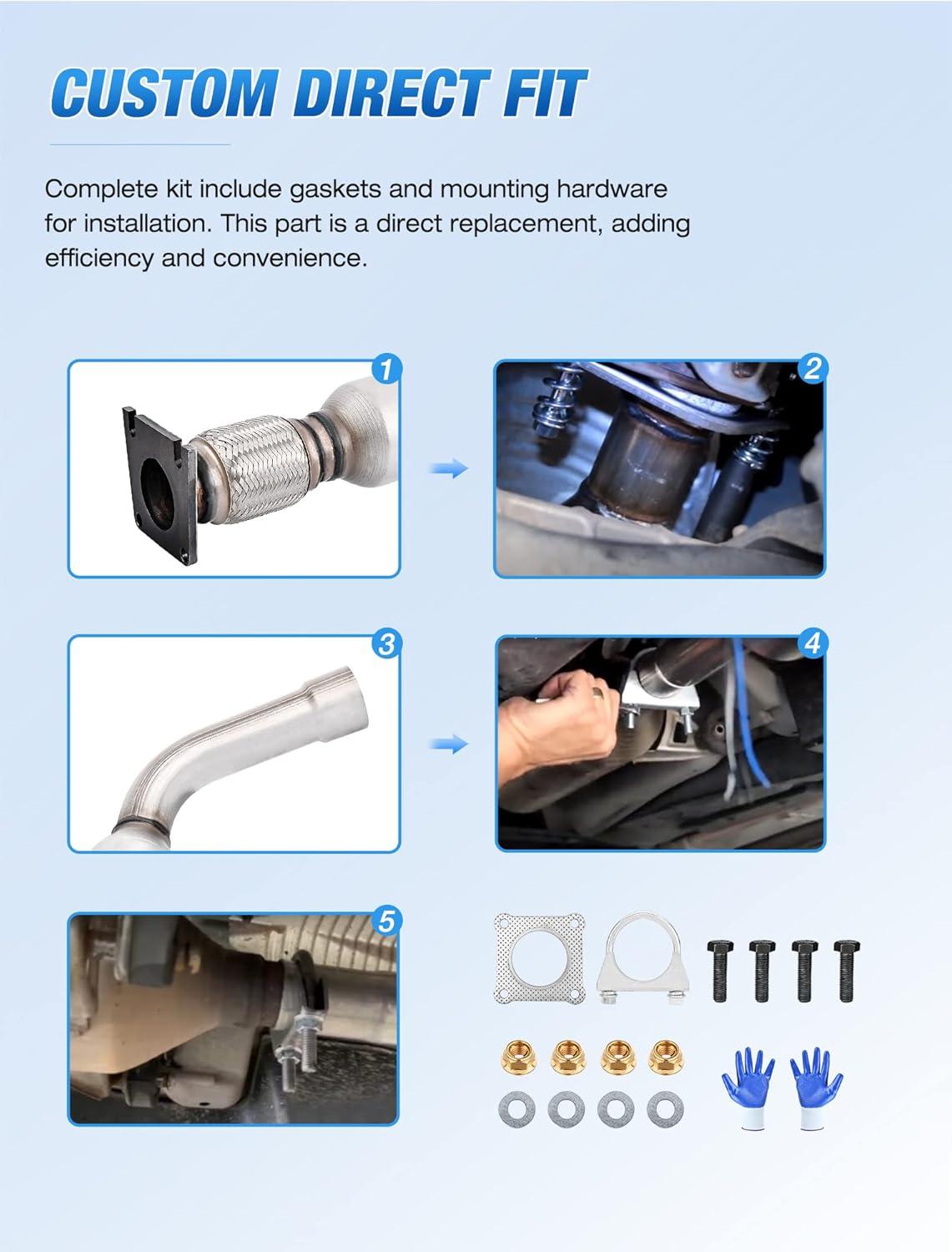 CUSTOM DIRECT FIT

Complete kit include gaskets and mounting hardware for installation. This part is a direct replacement, adding efficiency and convenience.

1

2

3

4

5