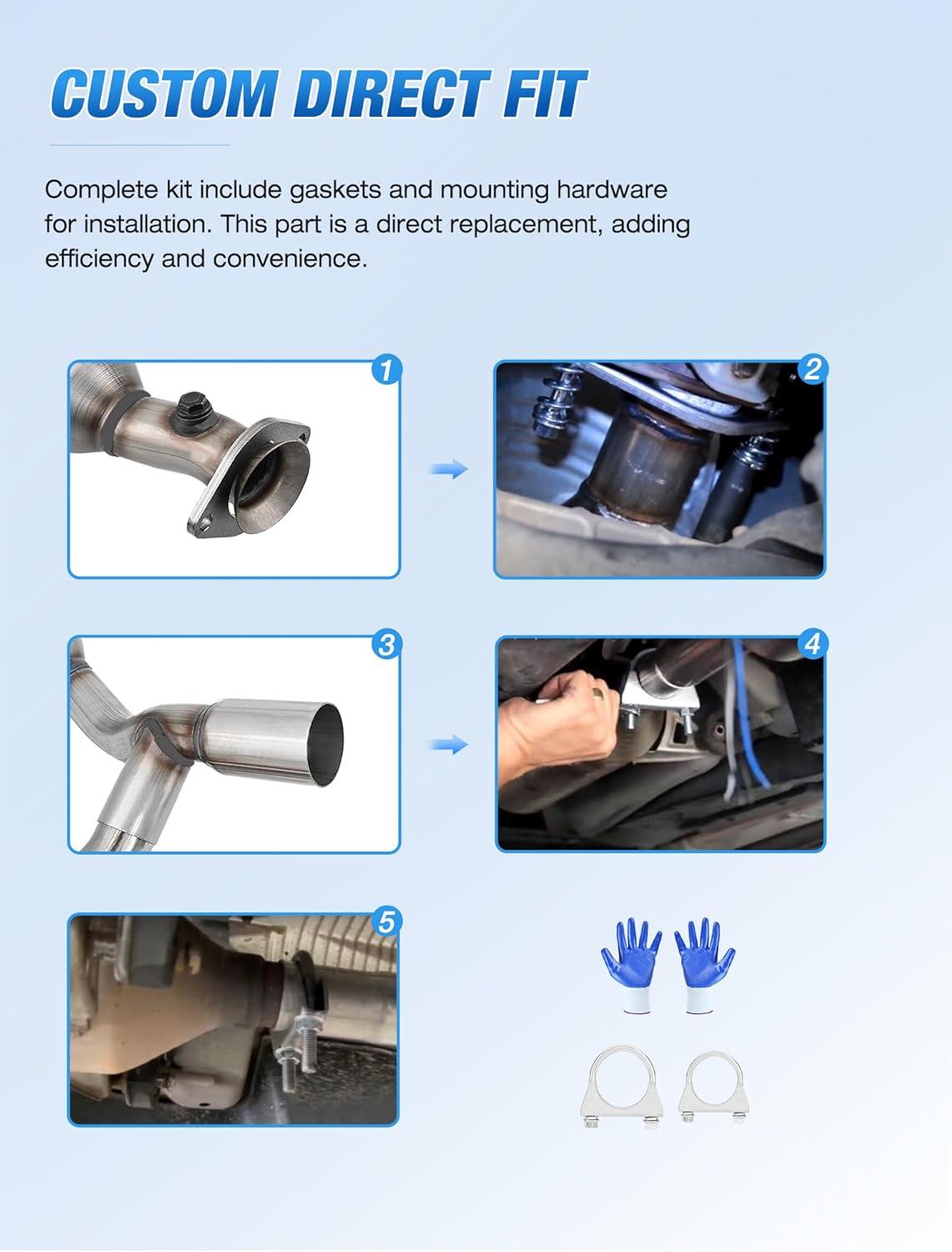 CUSTOM DIRECT FIT

Complete kit include gaskets and mounting hardware for installation. This part is a direct replacement, adding efficiency and convenience.

1

2

3

4

5