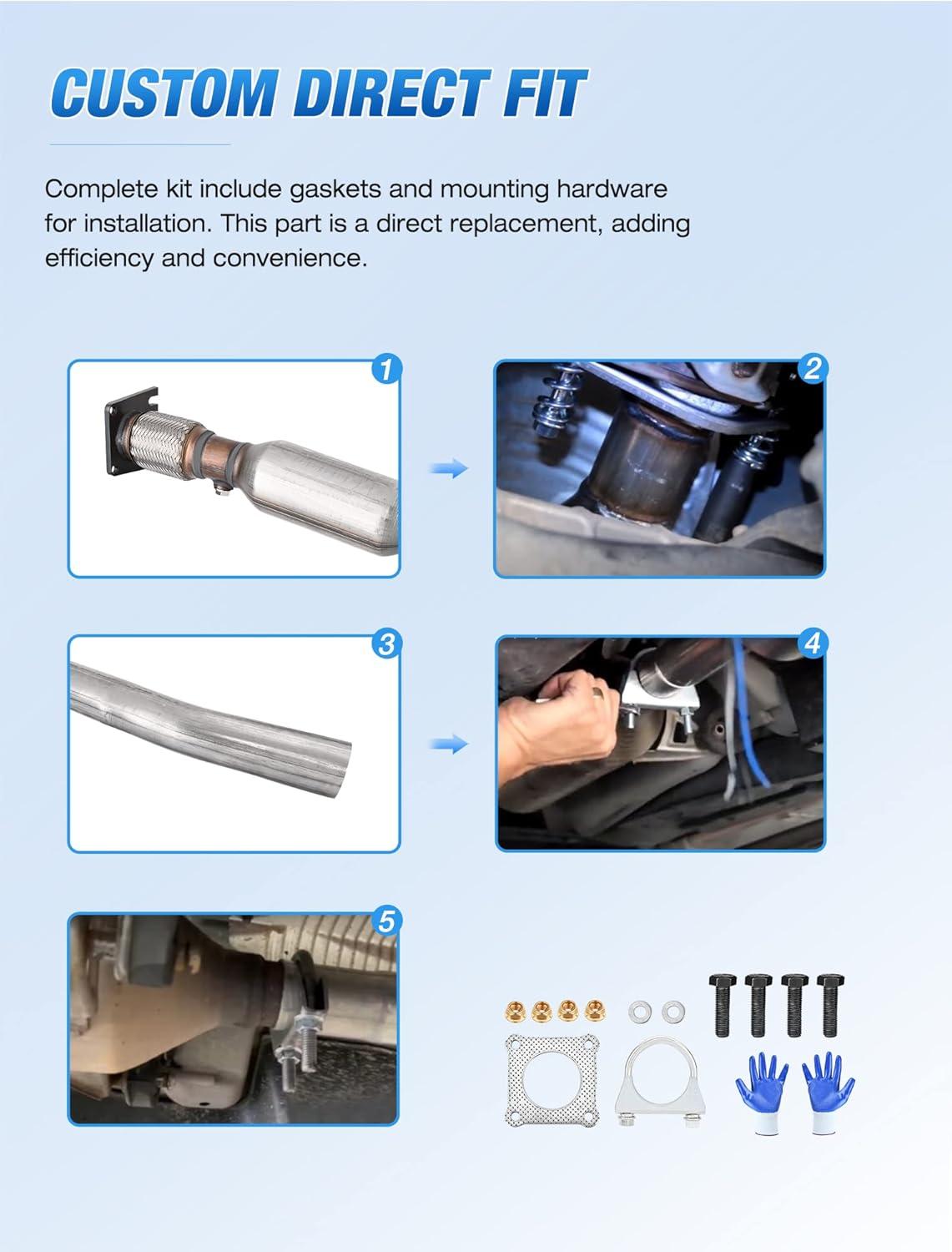 CUSTOM DIRECT FIT

Complete kit include gaskets and mounting hardware for installation. This part is a direct replacement, adding efficiency and convenience.

1

2

3

4

5