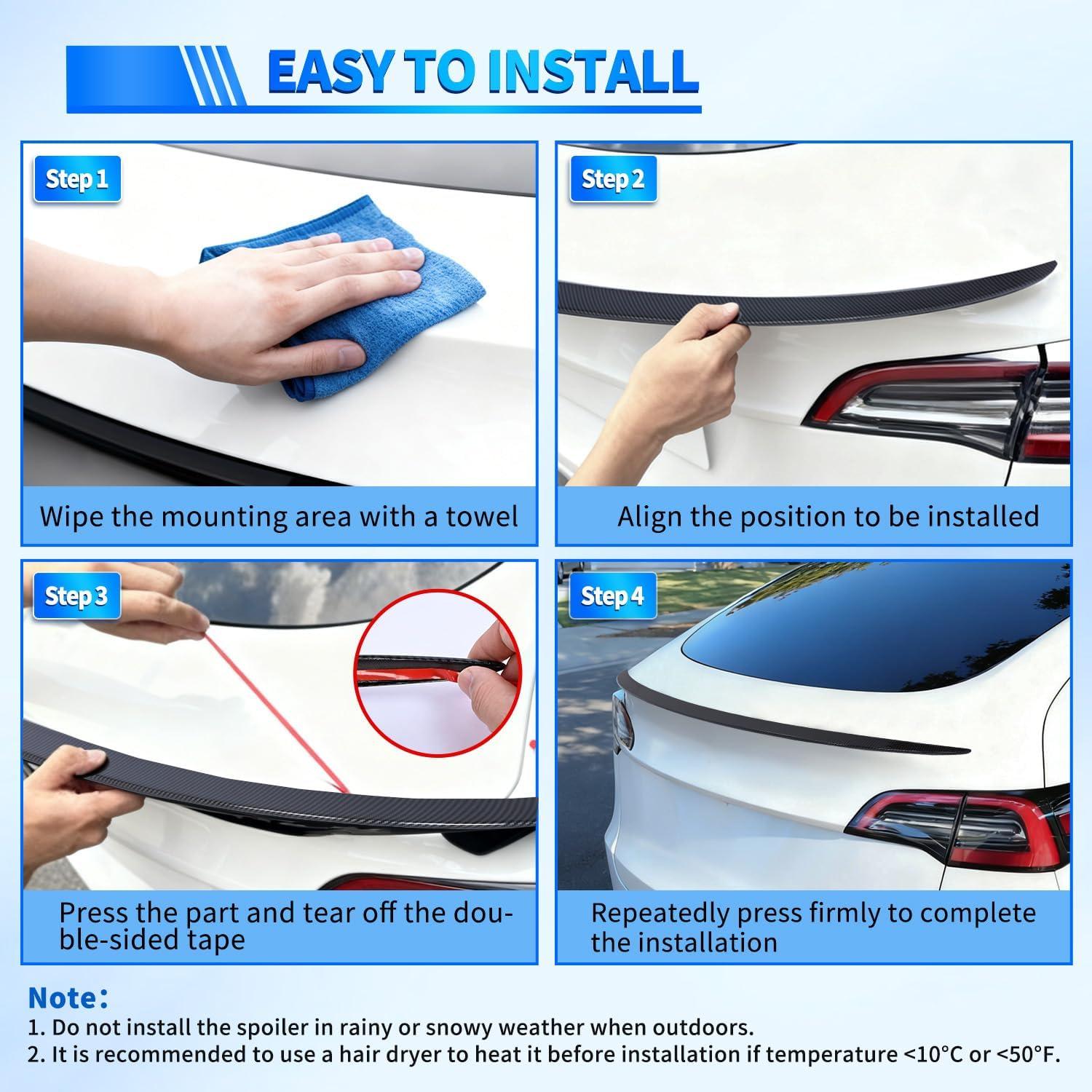 EASY TO INSTALL

Step 1

Wipe the mounting area with a towel

Step 2

Align the position to be installed

Step 3

Press the part and tear off the double-sided tape

Step 4

Repeatedly press firmly to complete the installation

Note:
1. Do not install the spoiler in rainy or snowy weather when outdoors.
2. It is recommended to use a hair dryer to heat it before installation if temperature <10°C or <50°F.