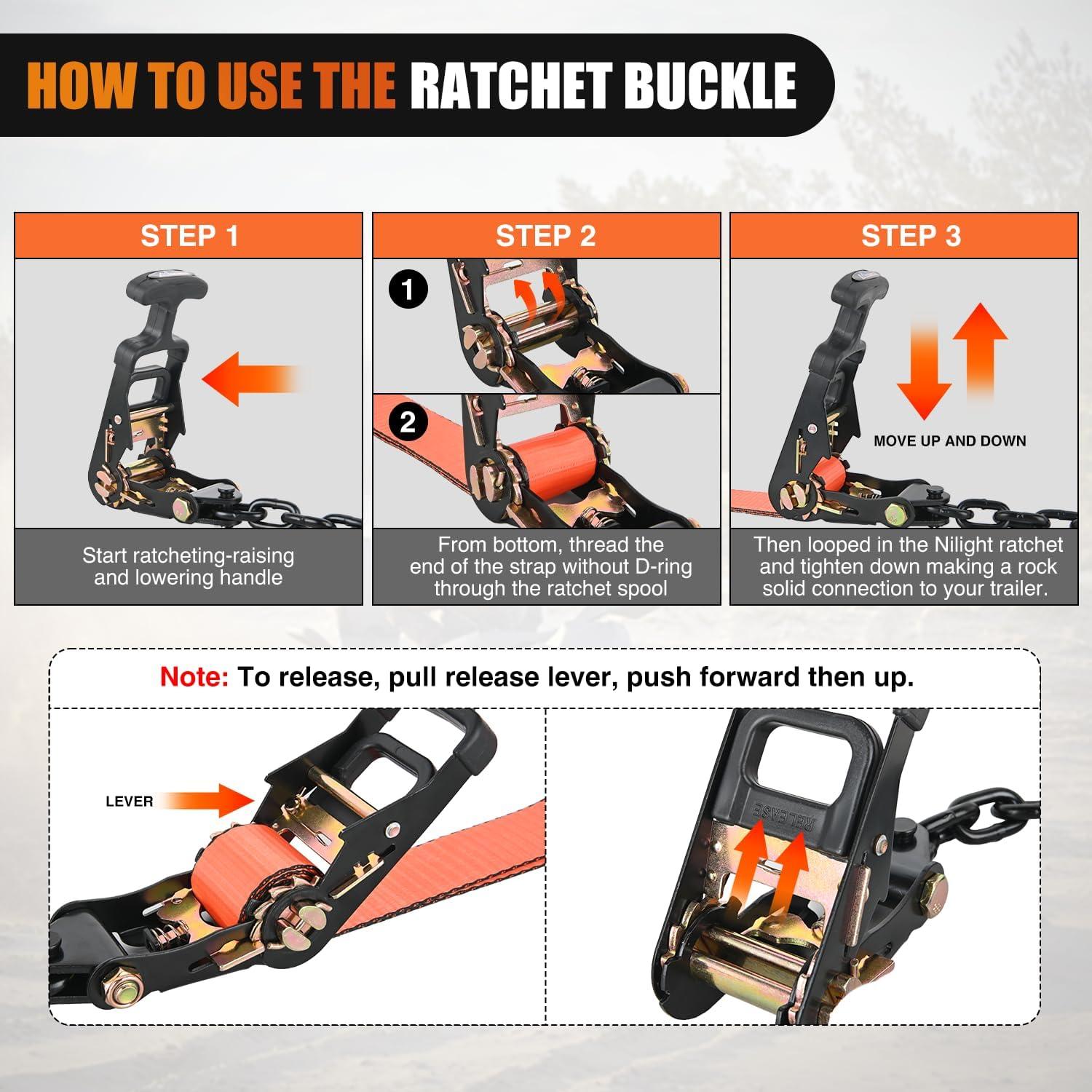 HOW TO USE THE RATCHET BUCKLE

STEP 1

Start ratcheting-raising and lowering handle

STEP 2

1

2

From bottom, thread the end of the strap without D-ring through the ratchet spool

STEP 3

MOVE UP AND DOWN

Then looped in the Nilight ratchet and tighten down making a rock solid connection to your trailer.

Note: To release, pull release lever, push forward then up.

LEVER

RELEASE