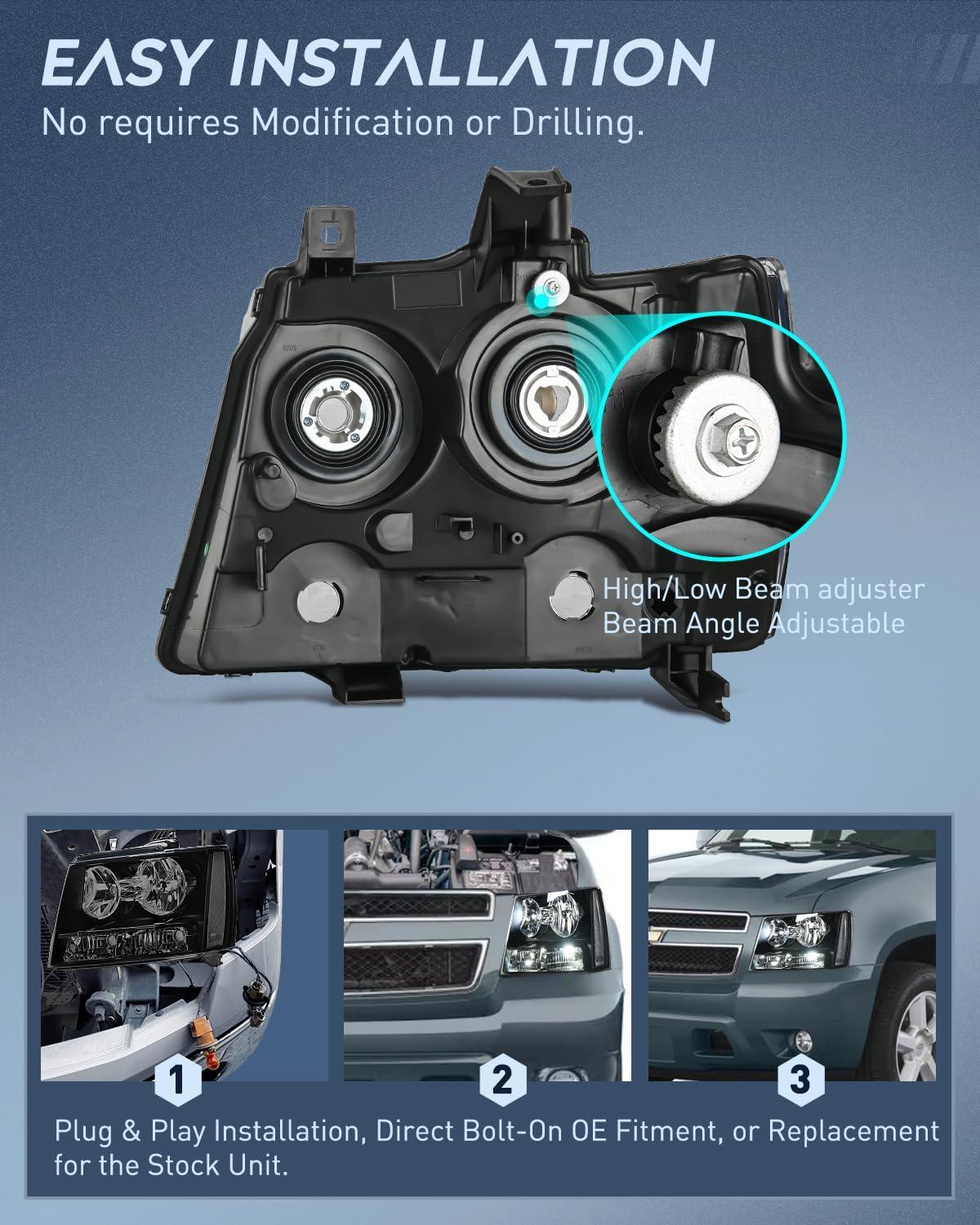 EASY INSTALLATION
No requires Modification or Drilling.

9005

High/Low Beam adjuster
Beam Angle Adjustable

1

2

3

Plug & Play Installation, Direct Bolt-On OE Fitment, or Replacement for the Stock Unit.