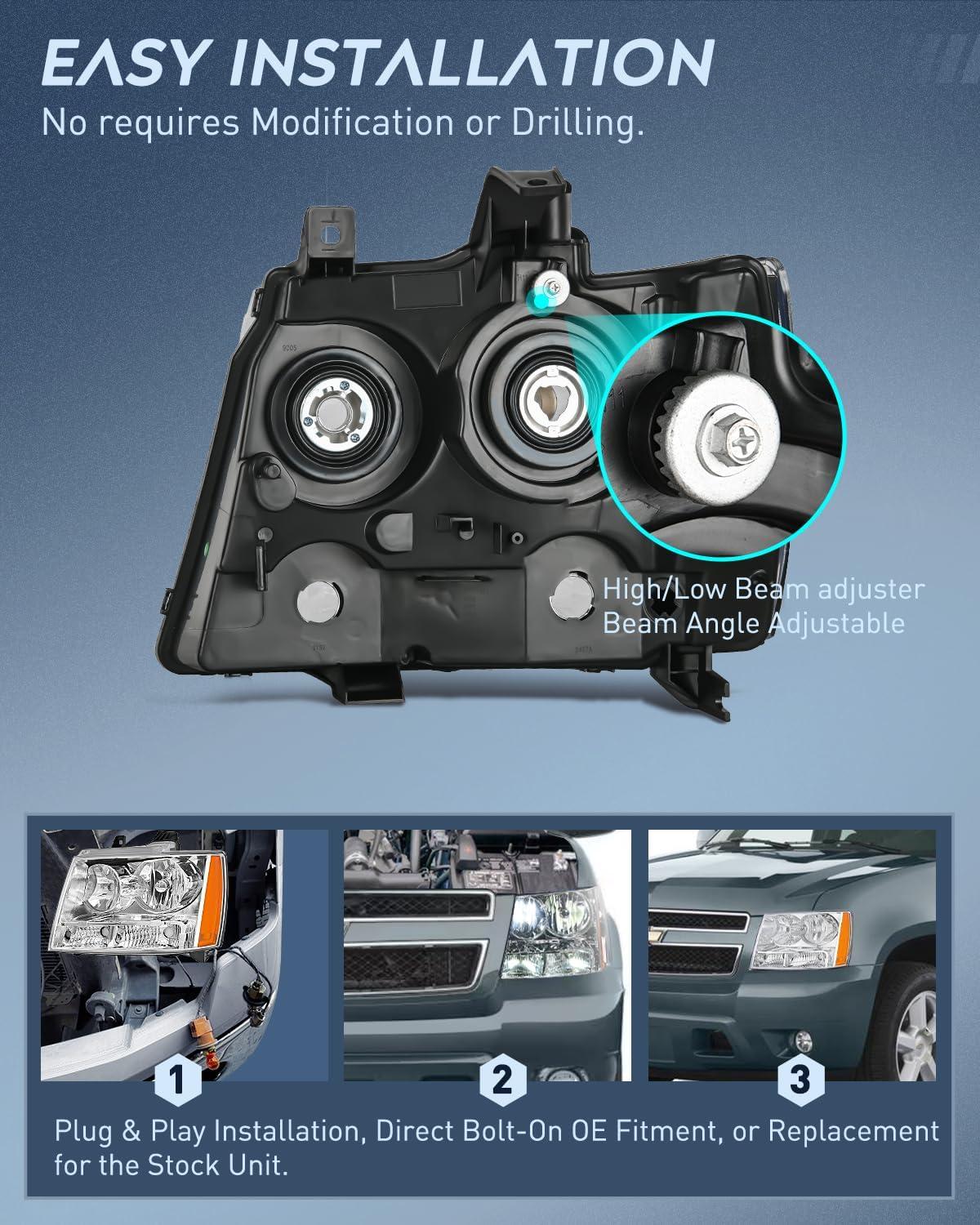 EASY INSTALLATION
No requires Modification or Drilling.

9005

High/Low Beam adjuster
Beam Angle Adjustable

1

2

3

Plug & Play Installation, Direct Bolt-On OE Fitment, or Replacement for the Stock Unit.